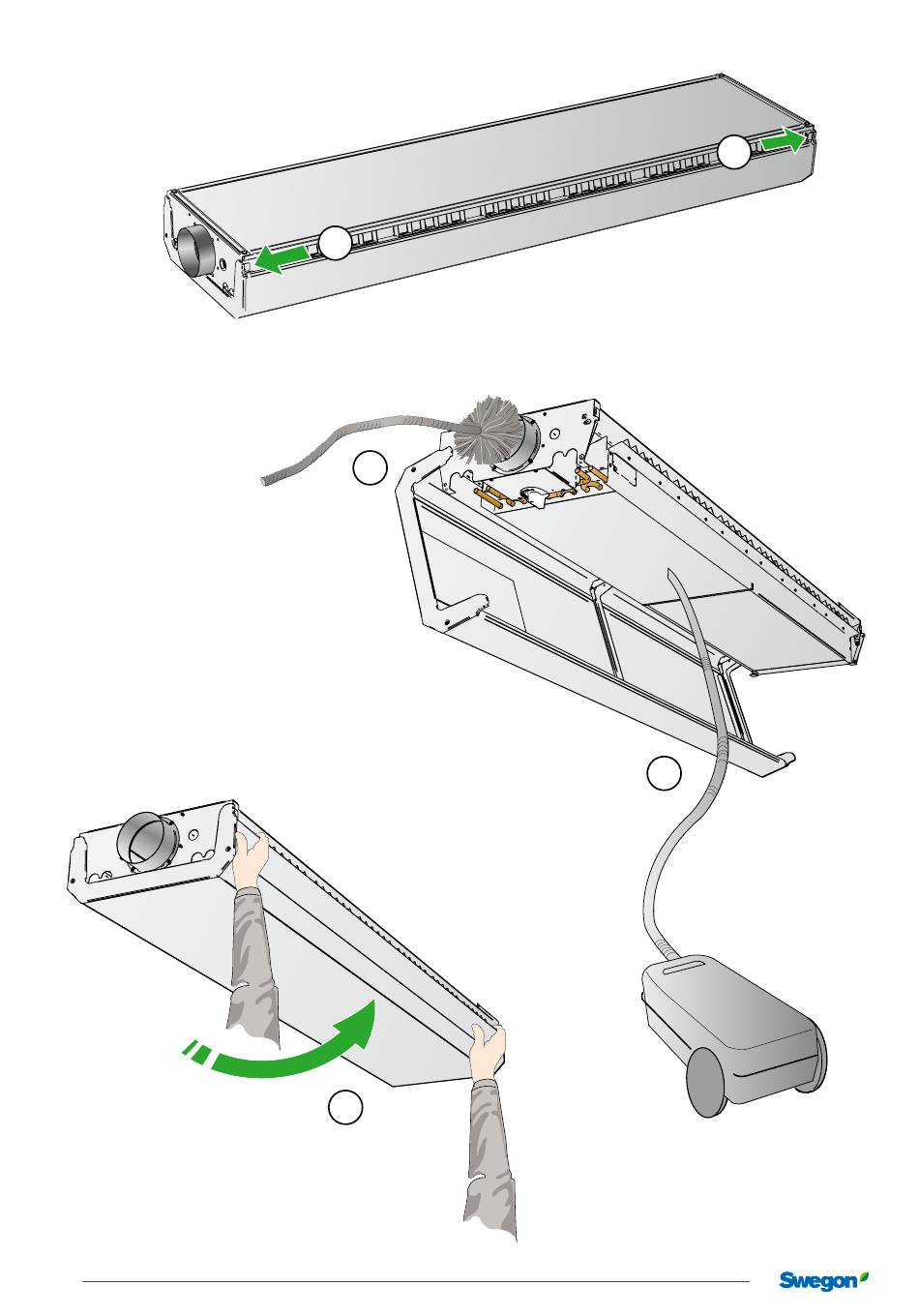 Swegon