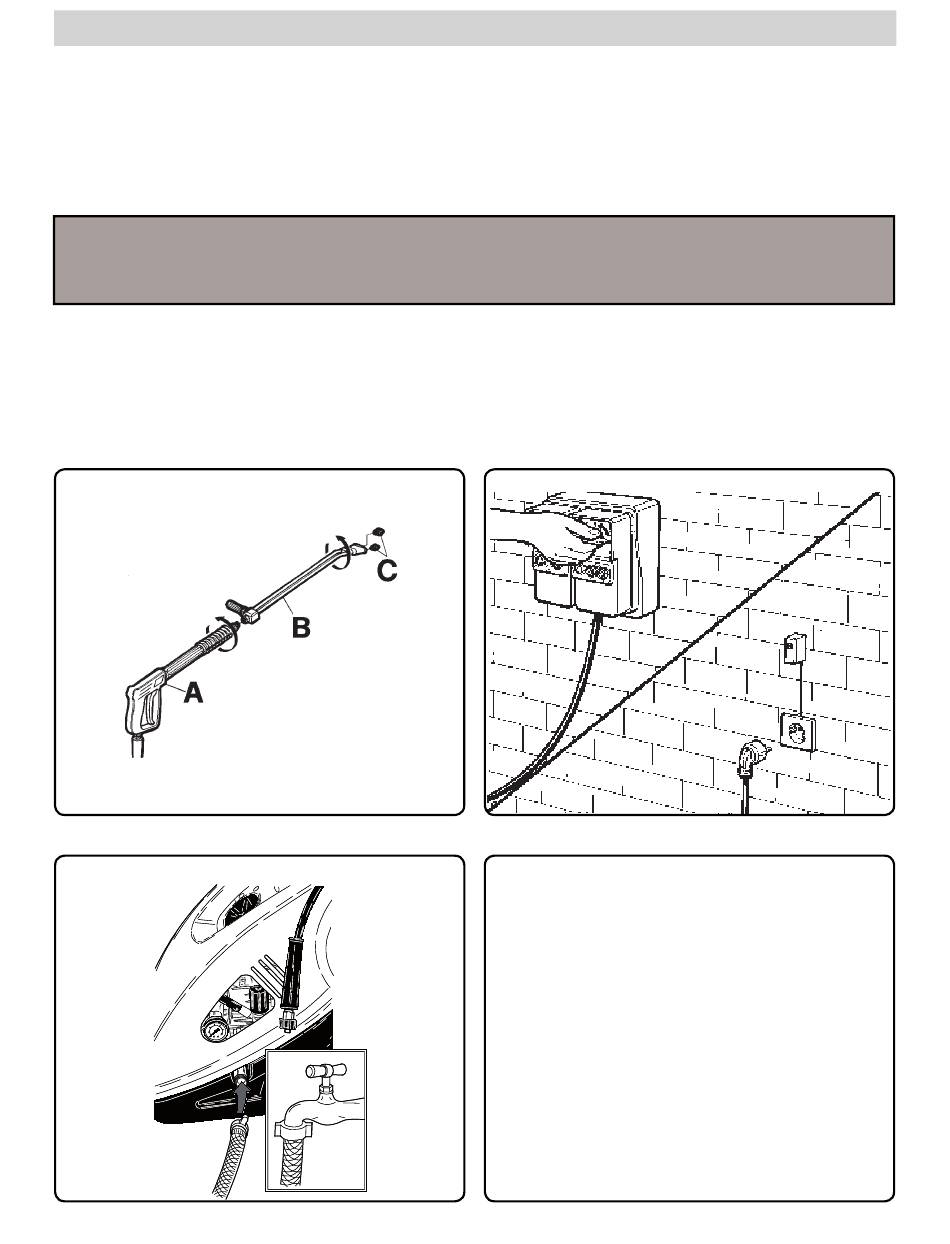 C

B

A