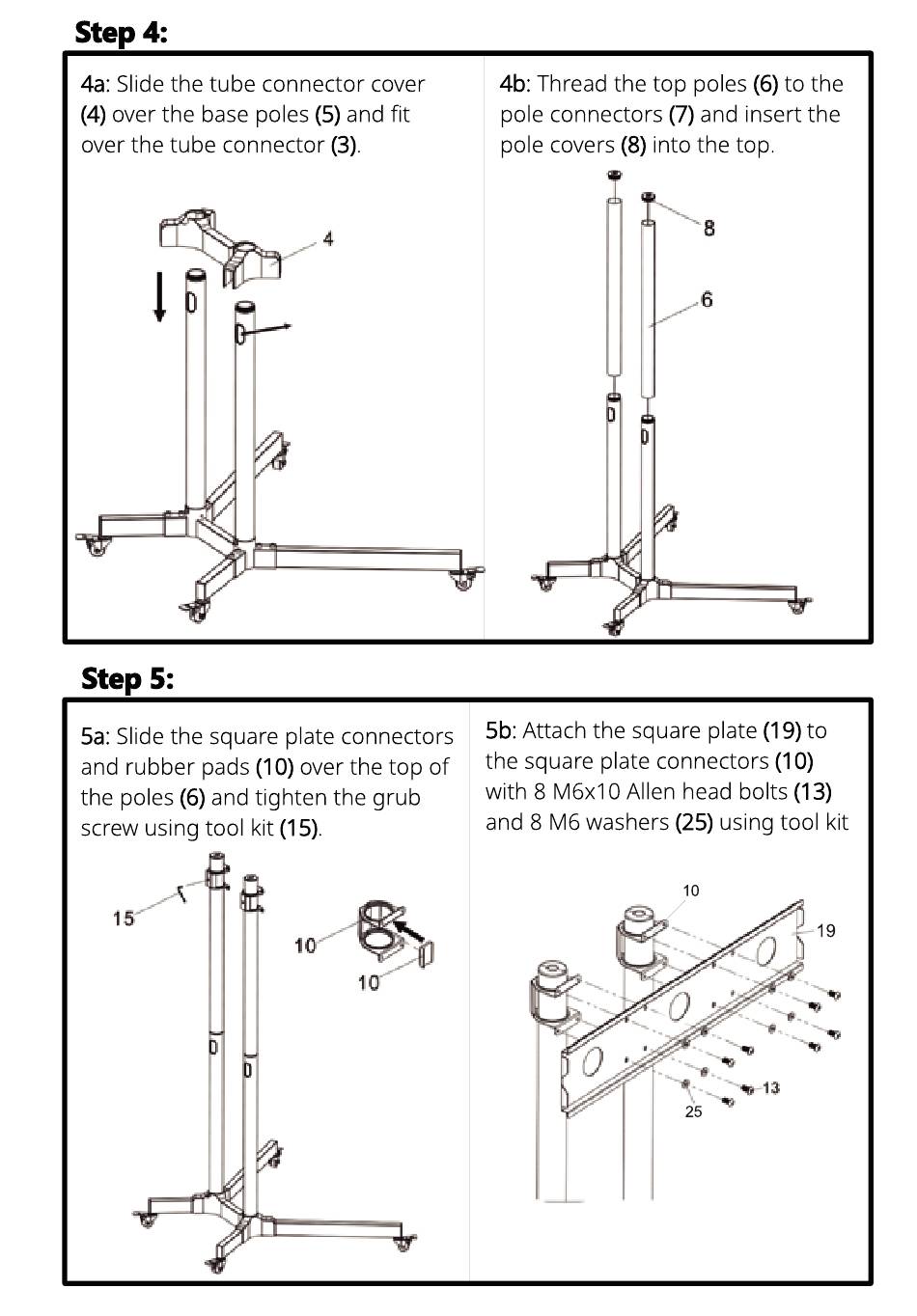 Step 4:

4a: Slide the tube connector cover (4) over the base poles (5) and fit over the tube connector (3).

4

4b: Thread the top poles (6) to the pole connectors (7) and insert the pole covers (8) into the top.

8

6

Step 5:

5a: Slide the square plate connectors and rubber pads (10) over the top of the poles (6) and tighten the grub screw using tool kit (15).

15

10

10

5b: Attach the square plate (19) to the square plate connectors (10) with 8 M6x10 Allen head bolts (13) and 8 M6 washers (25) using tool kit

10

19

13

25