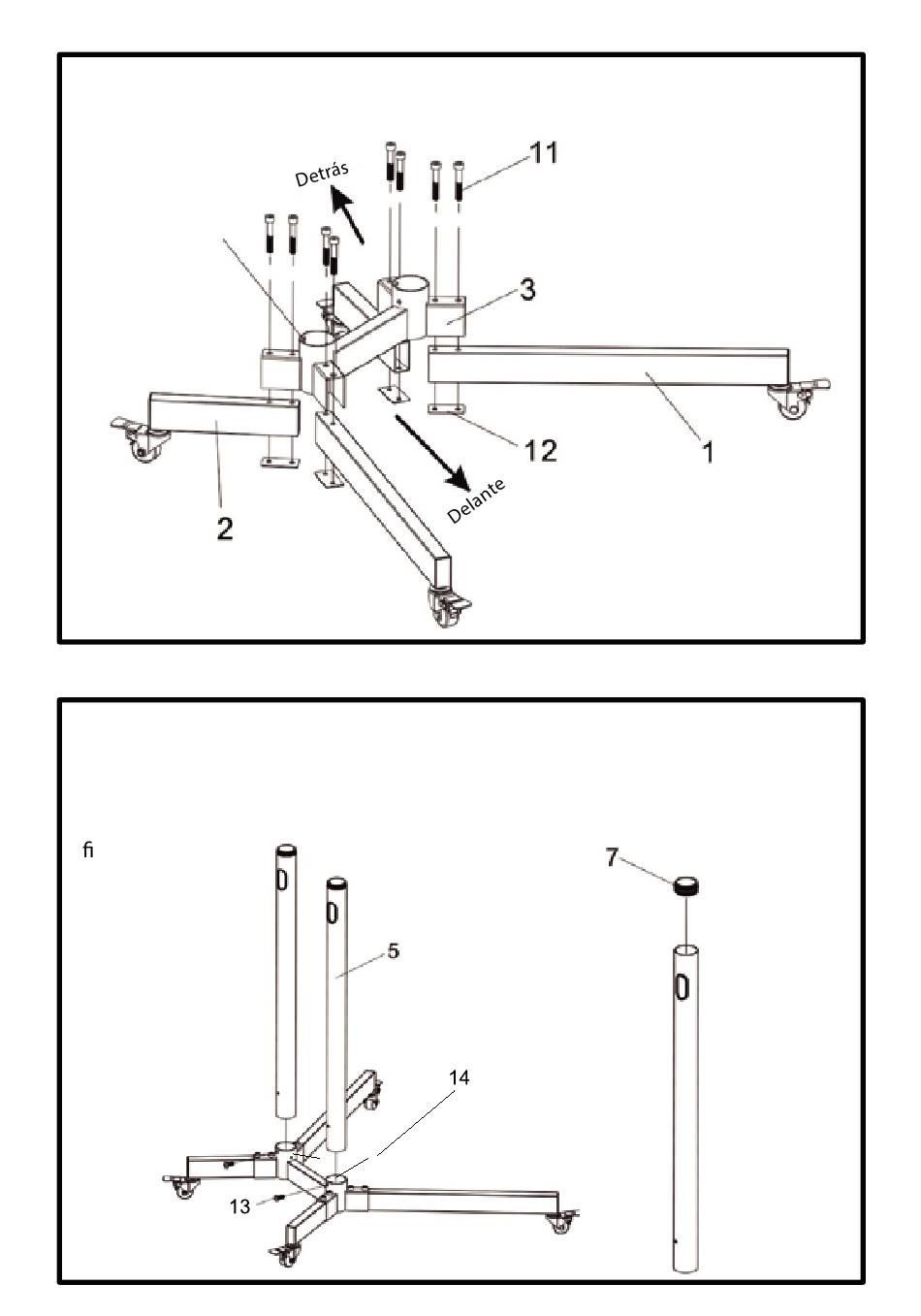 Detrás

11

3

12

1

Delante

2

fi

7

5

14

13