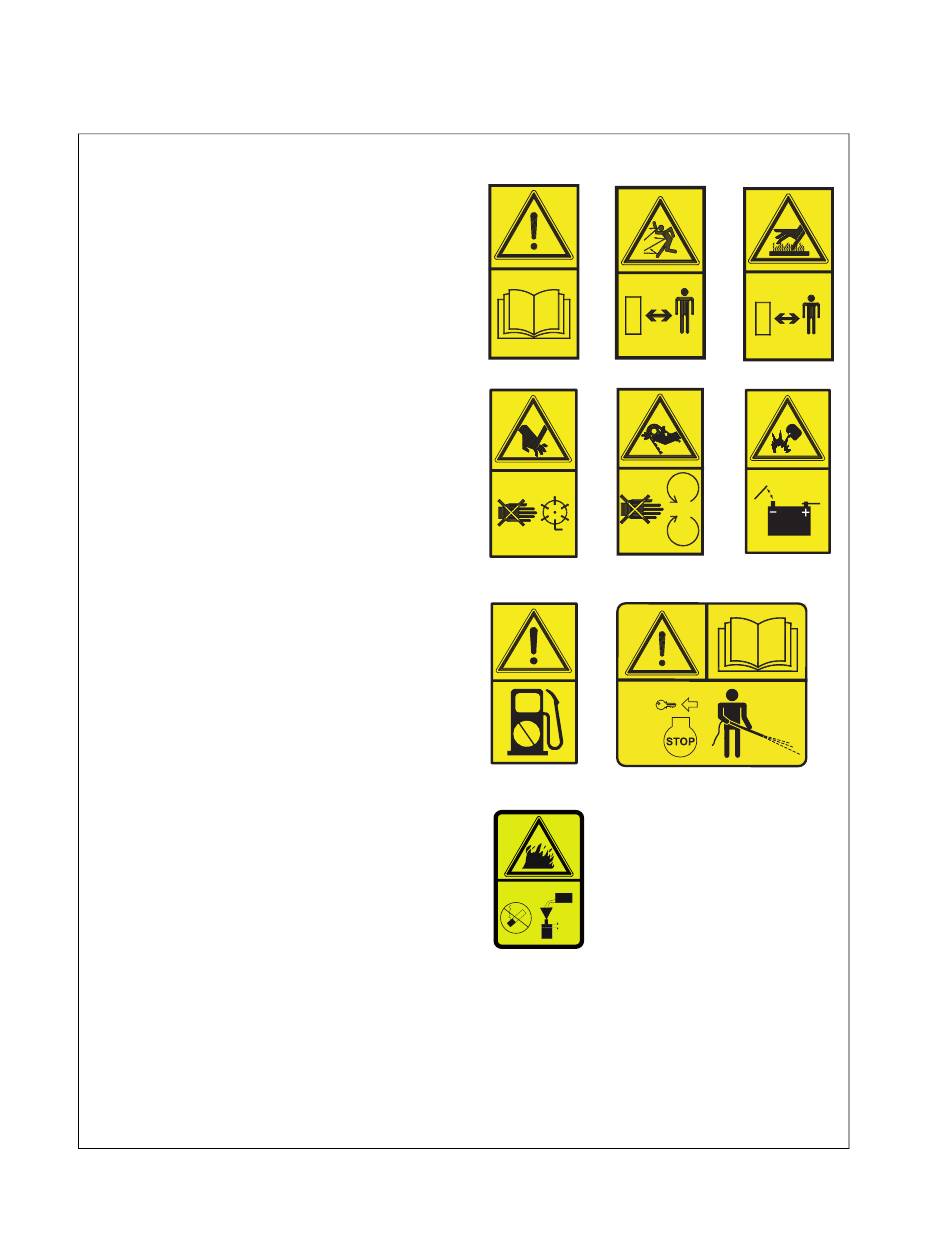 STOP