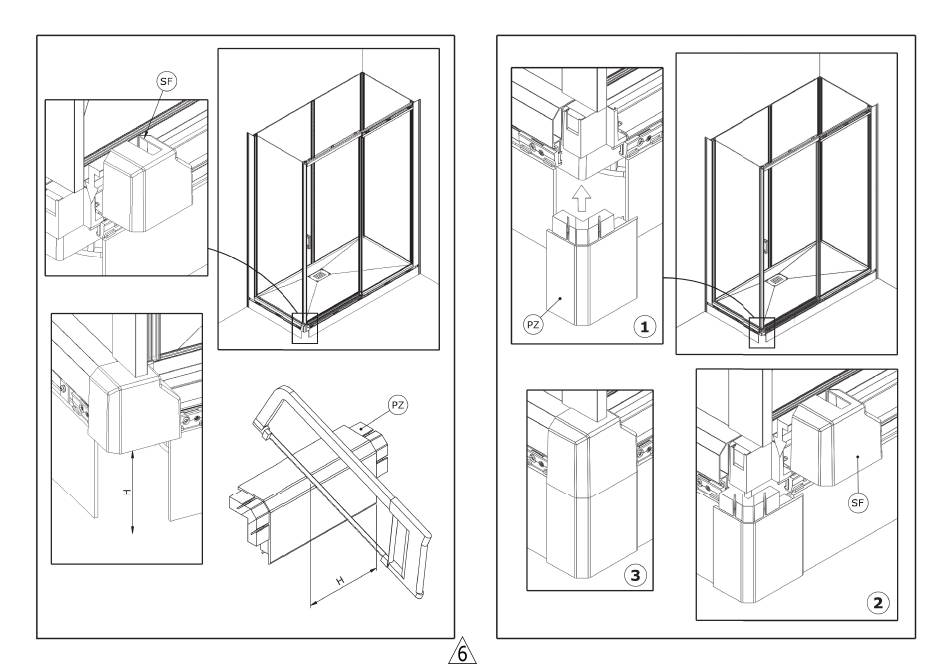 SF

H

PZ

H

PZ

1

3

SF

2

6