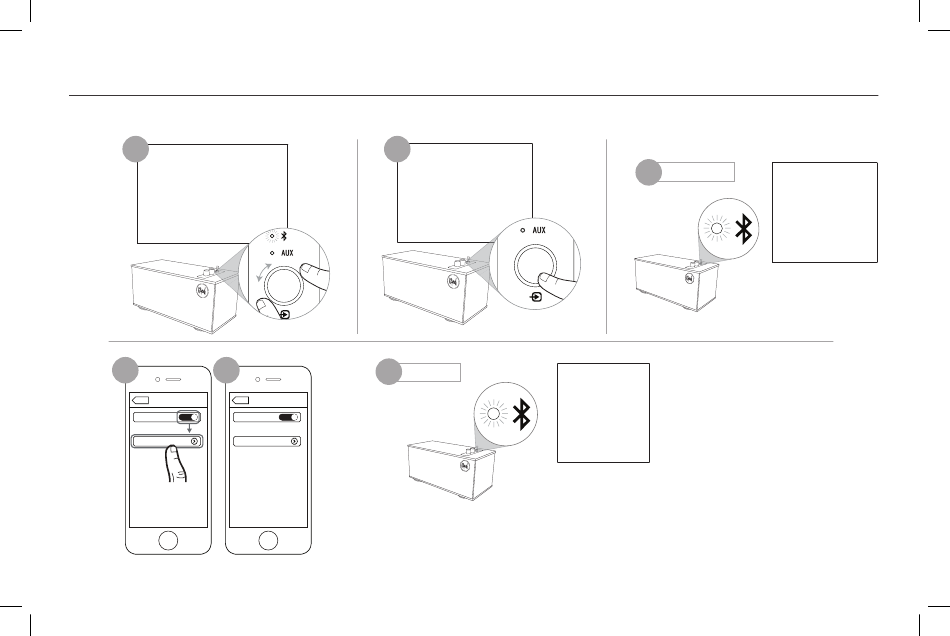 AUX

AUX