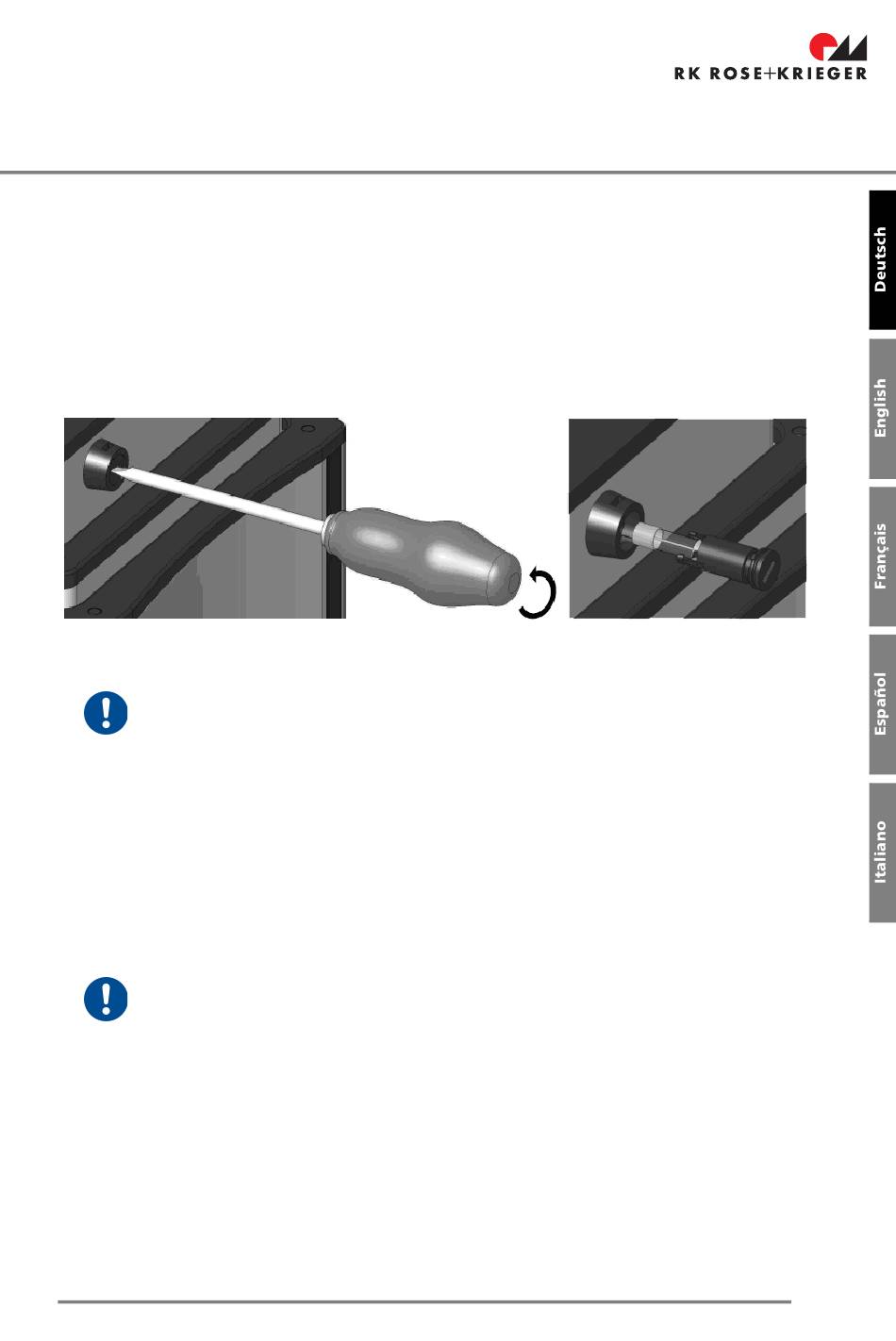 RK ROSE+KRIEGER

Deutsch

English

Français

Español

Italiano