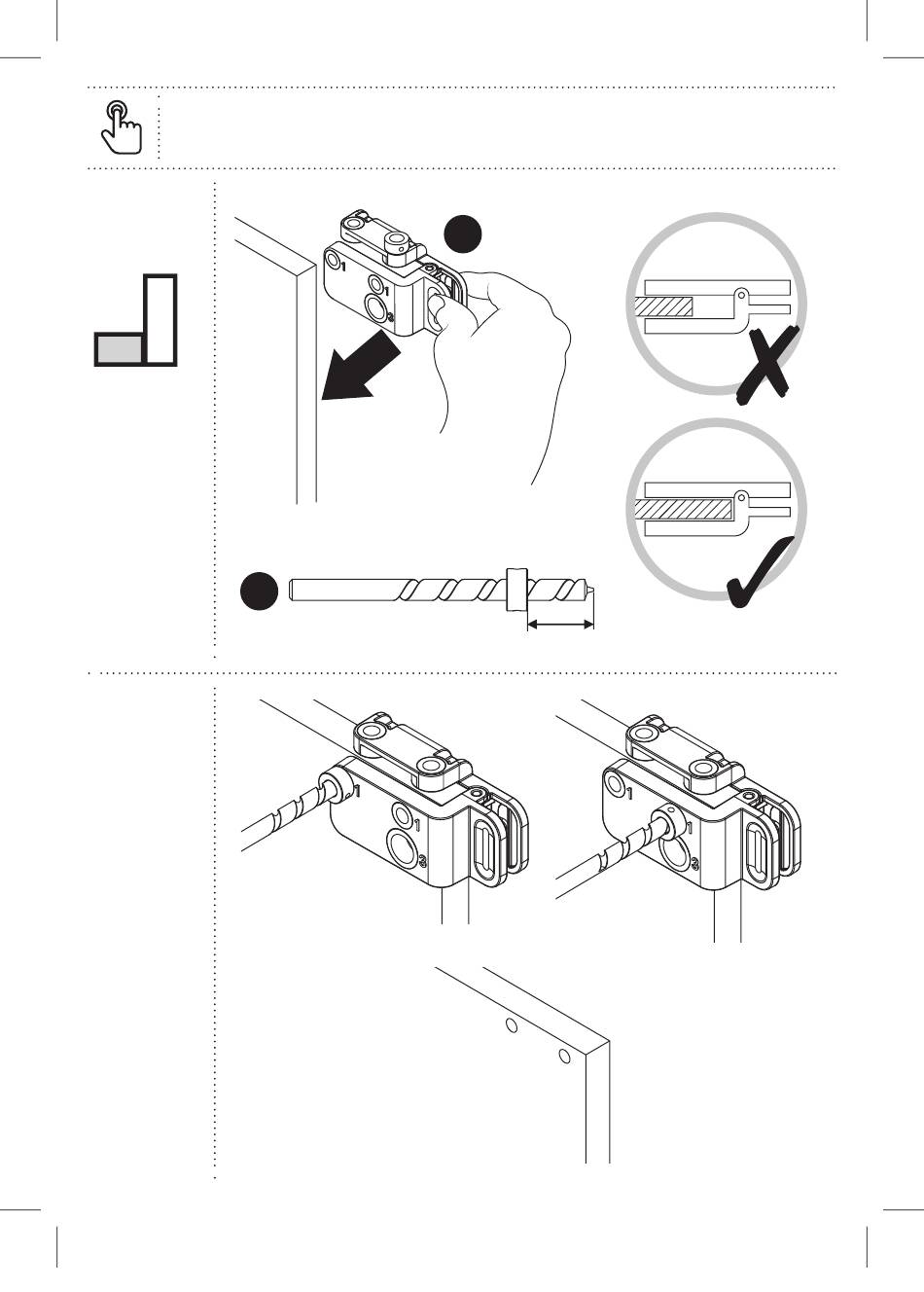 1
1
3
1
1
3
1
1
3