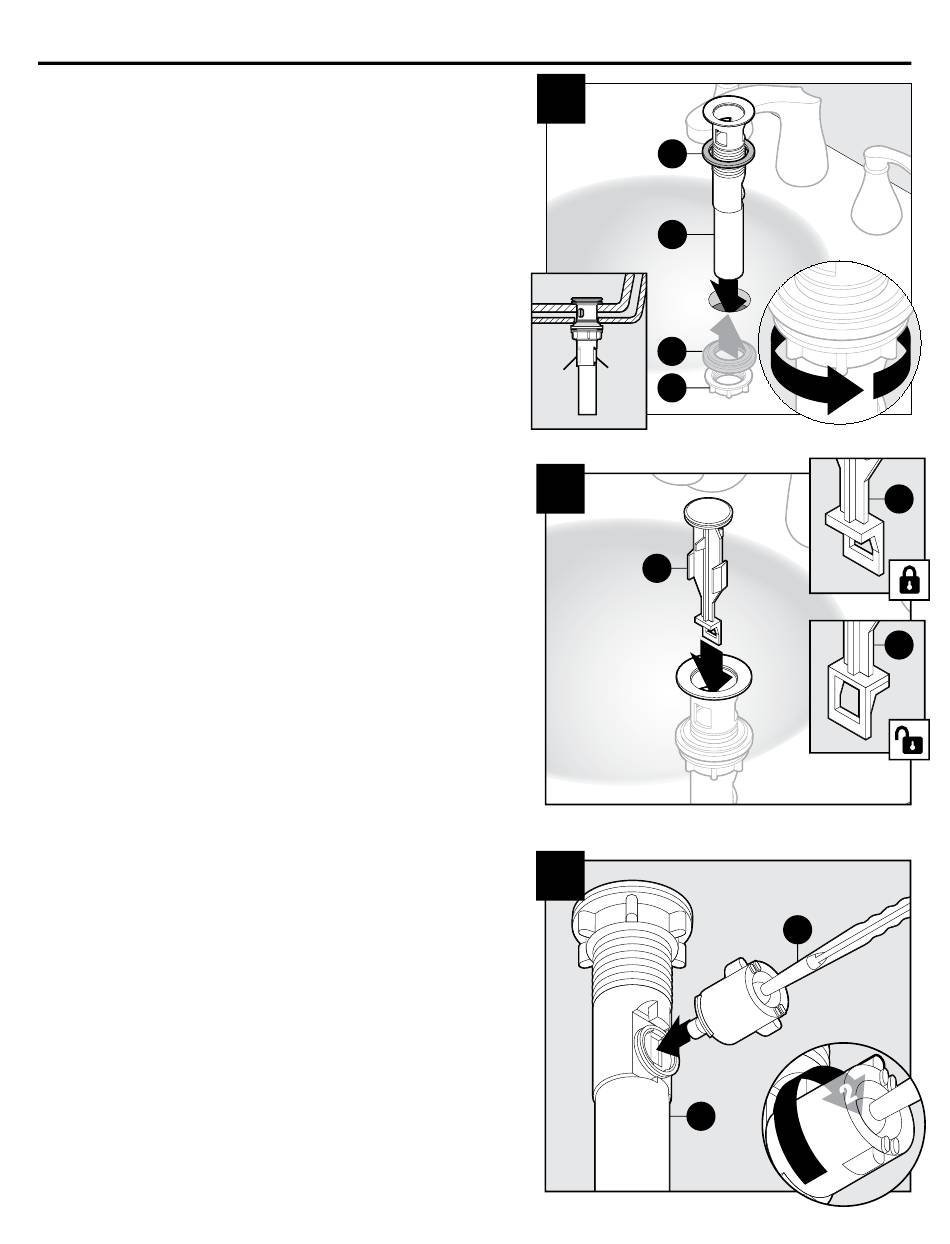 2