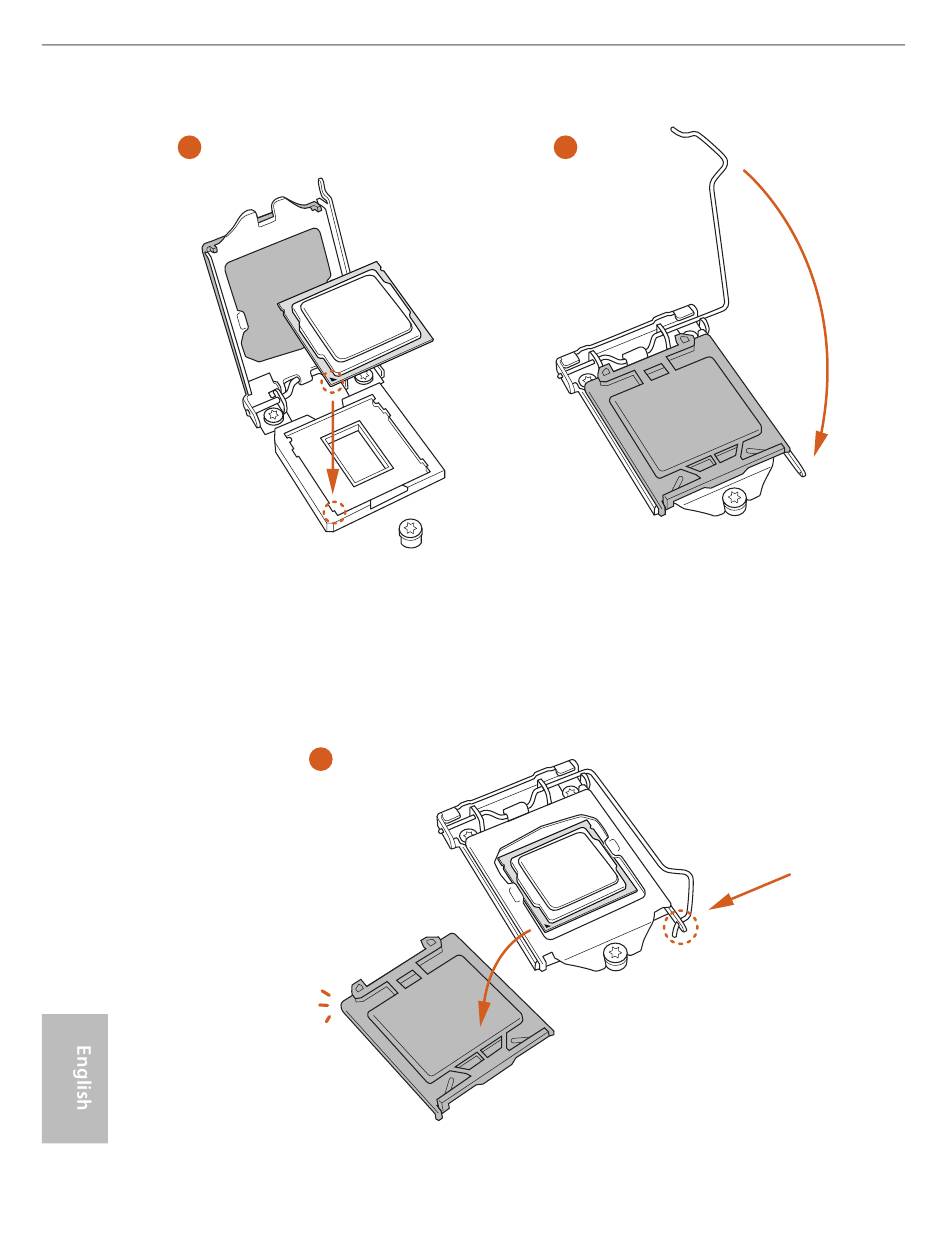 English