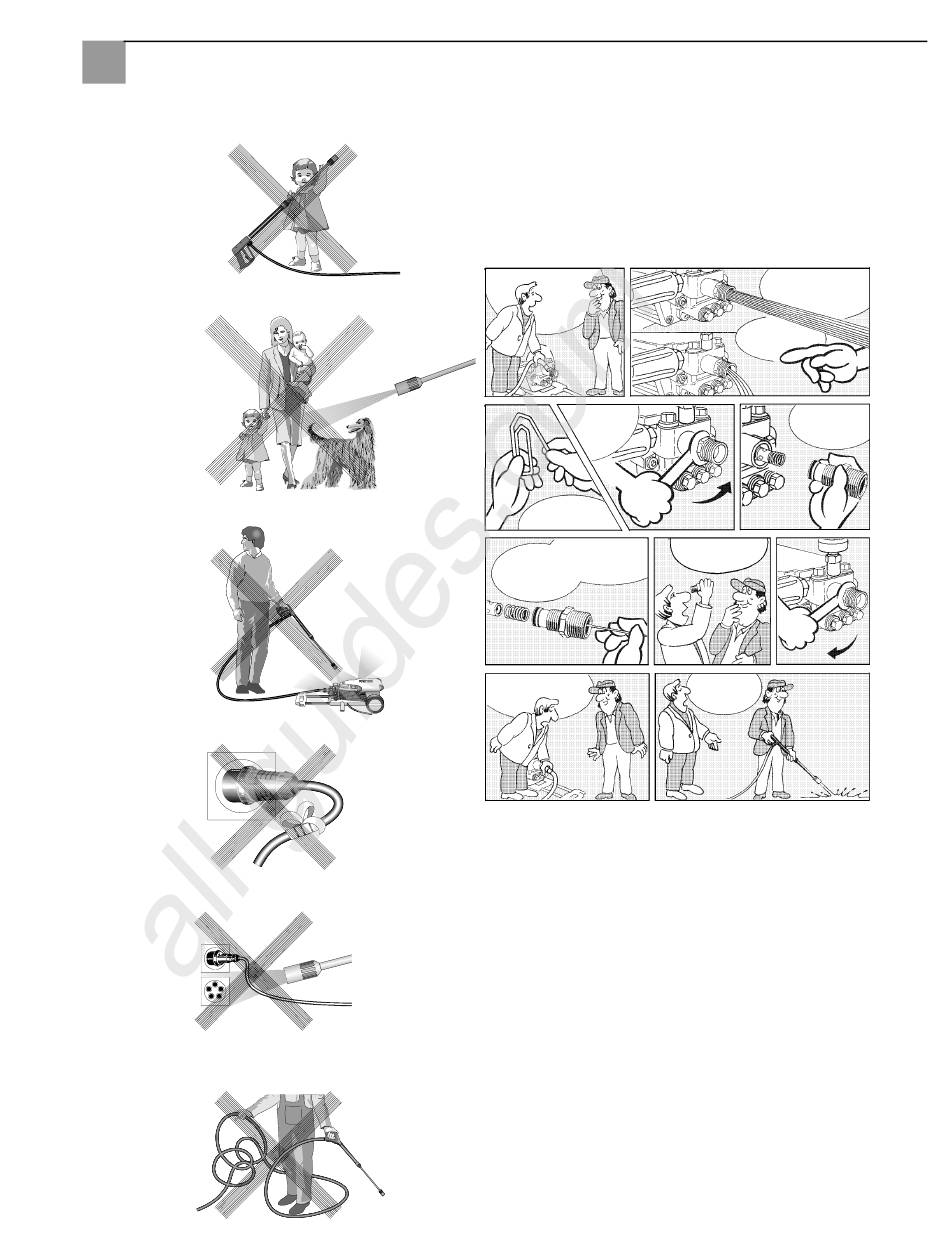 all-guides.com