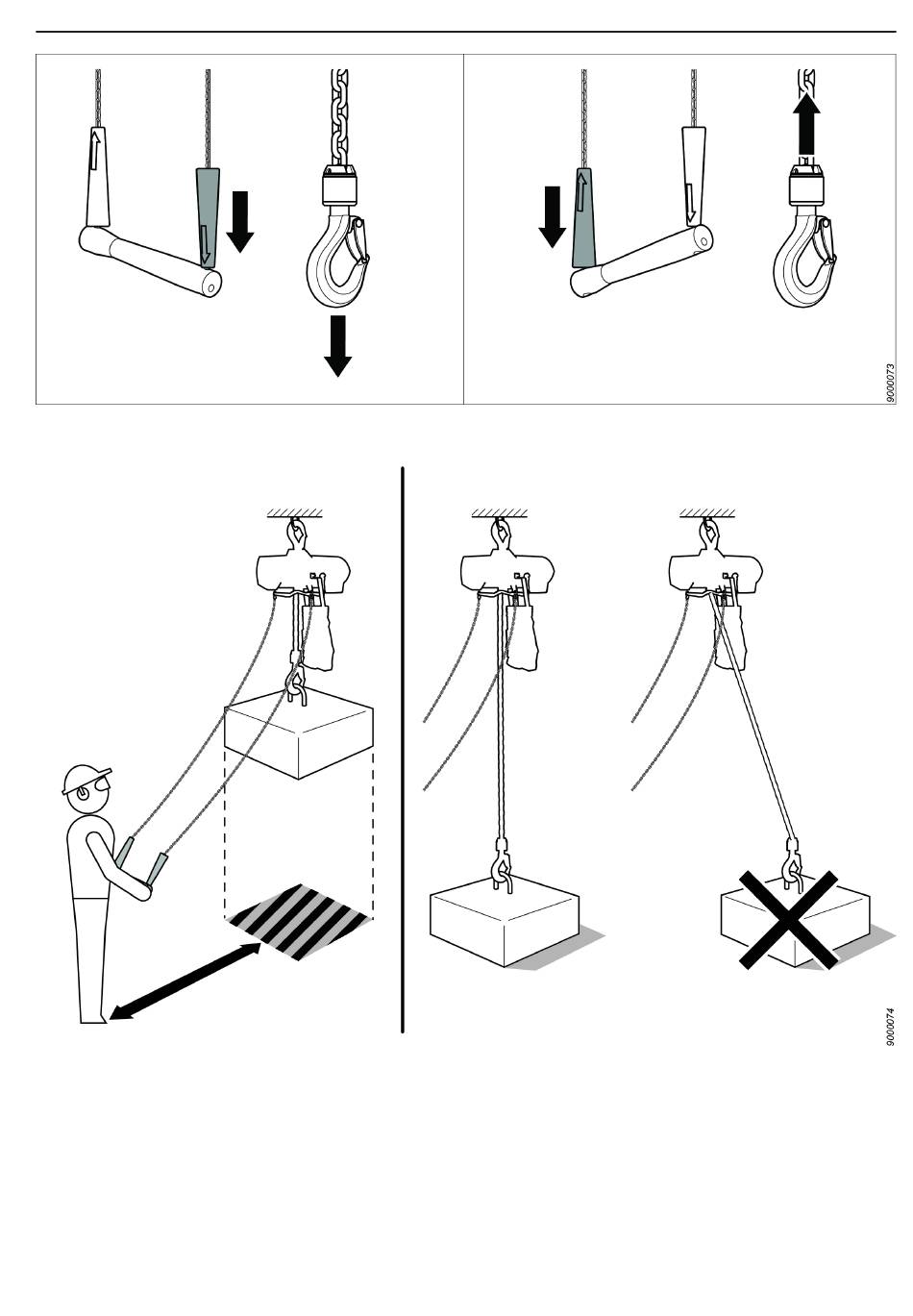 9000073

9000074