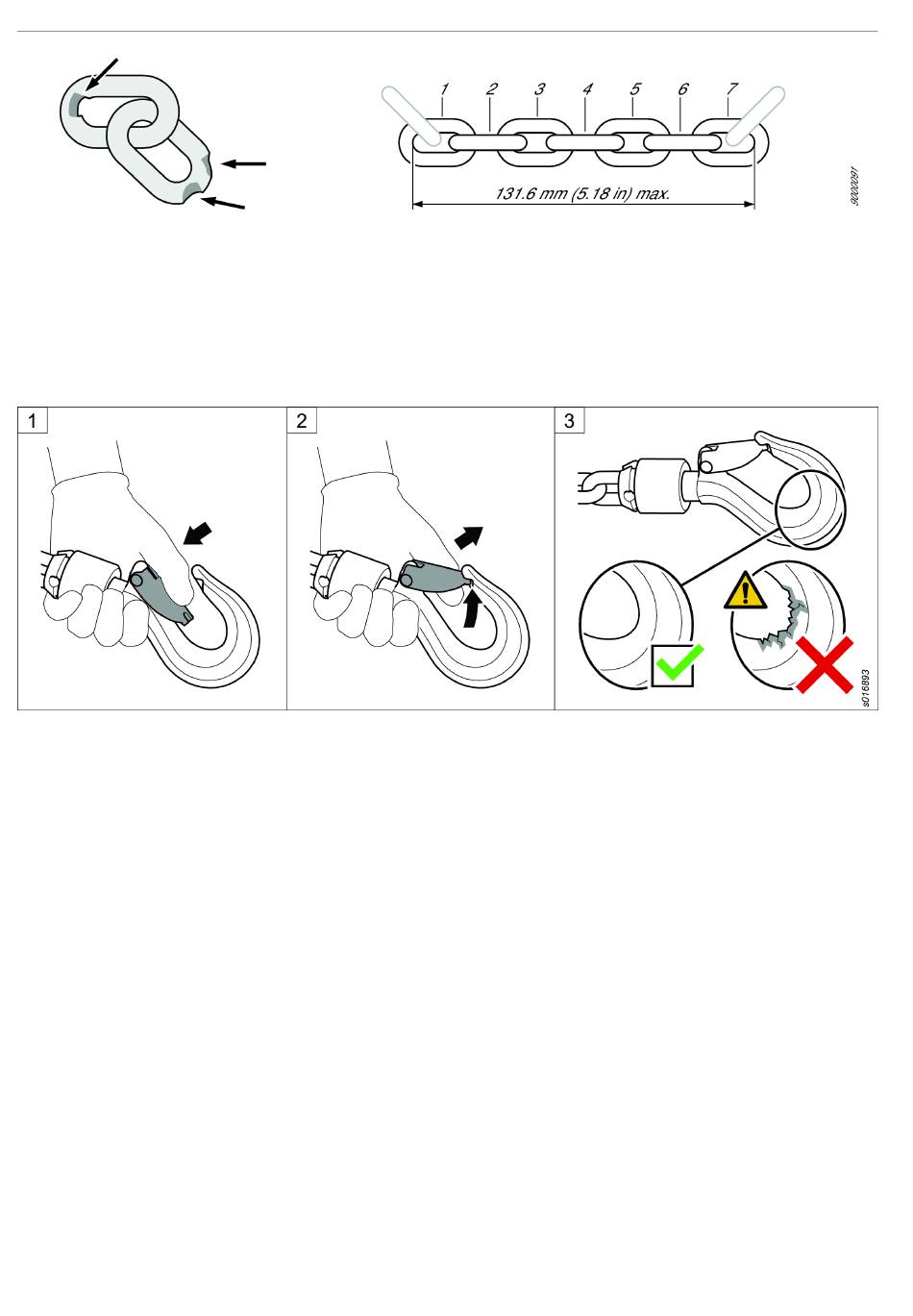 1 2 3 4 5 6 7

131.6 mm (5.18 in) max.

9000091

1

2

3

s016893