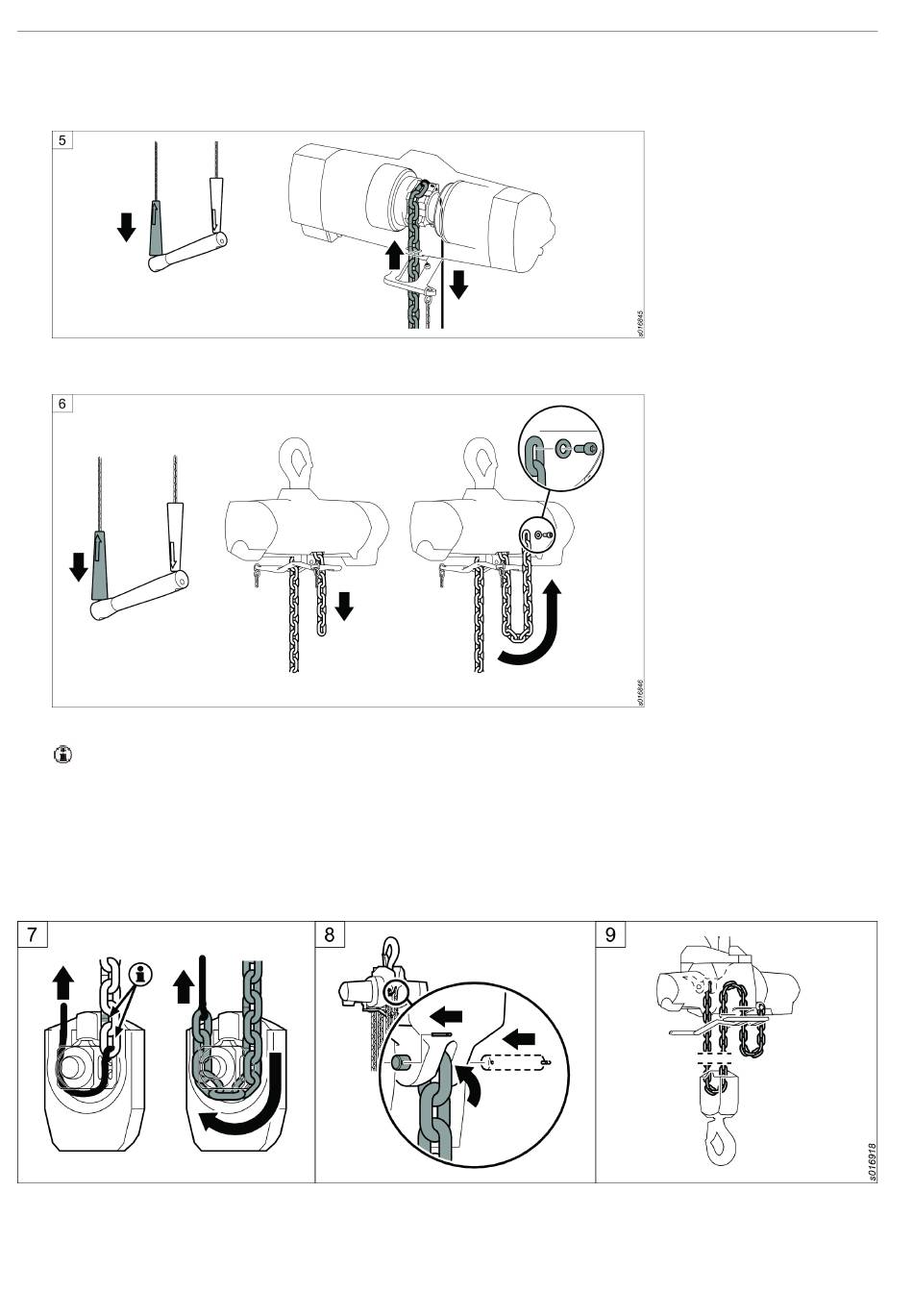 5

s016845

6

s016846

7

8

9

s016918