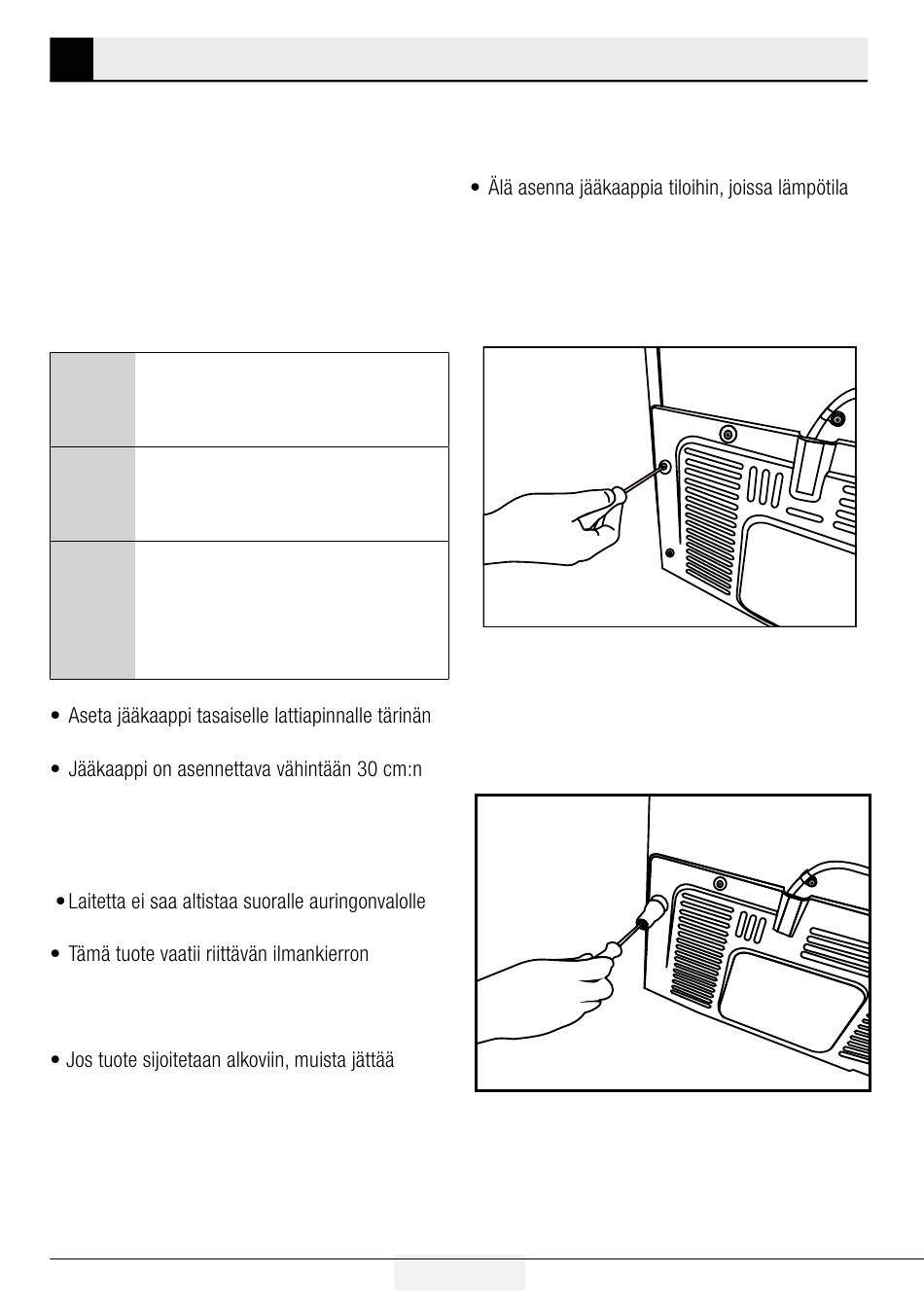 • Älä asenna jääkaappia tiloihin, joissa lämpötila

• Aseta jääkaappi tasaiselle lattiapinnalle tärinän

• Jääkaappi on asennettava vähintään 30 cm:n

• Laitetta ei saa altistaa suoralle auringonvalolle

• Tämä tuote vaatii riittävän ilmankierron

• Jos tuote sijoitetaan alkoviin, muista jättää