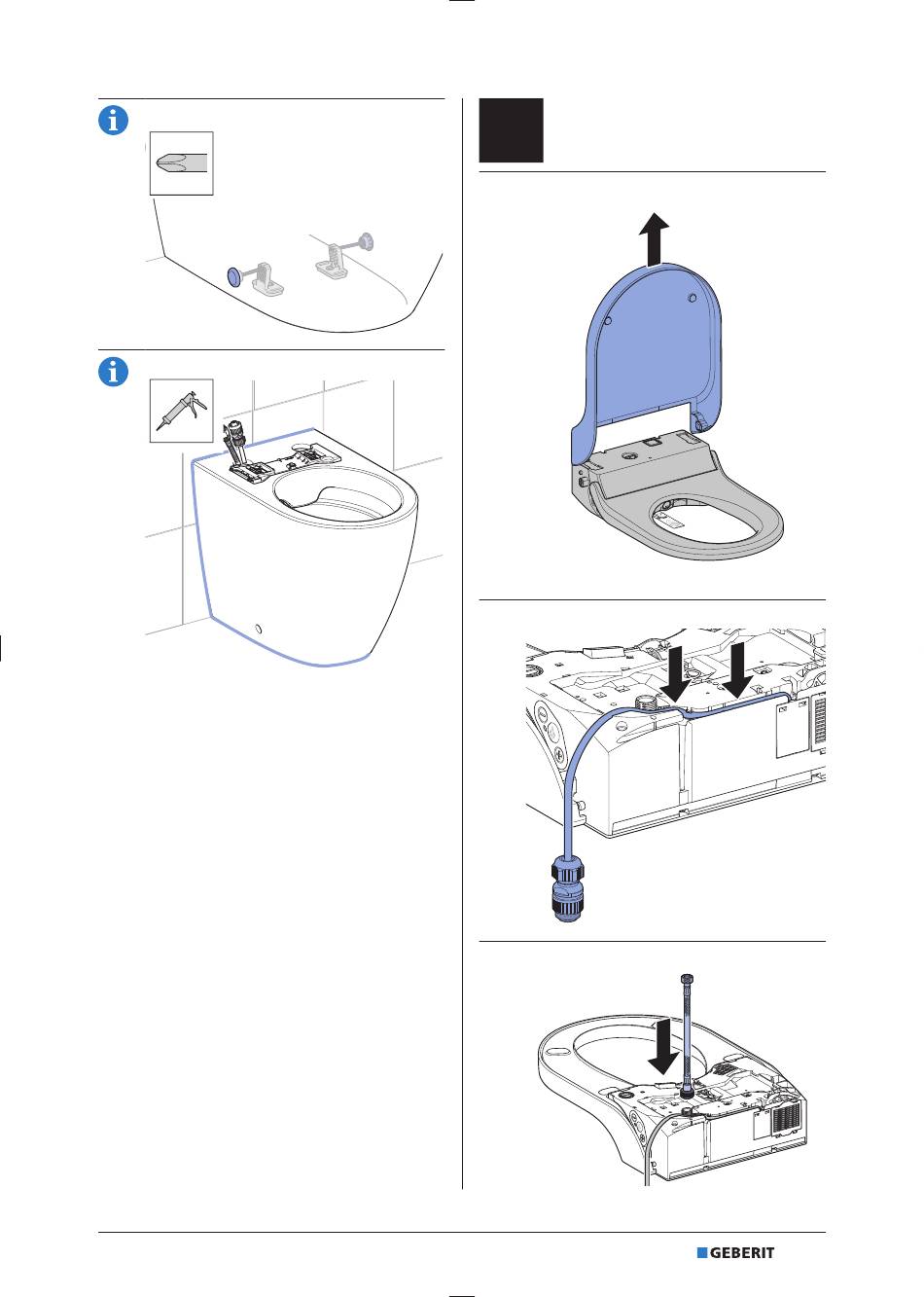 GEBERIT