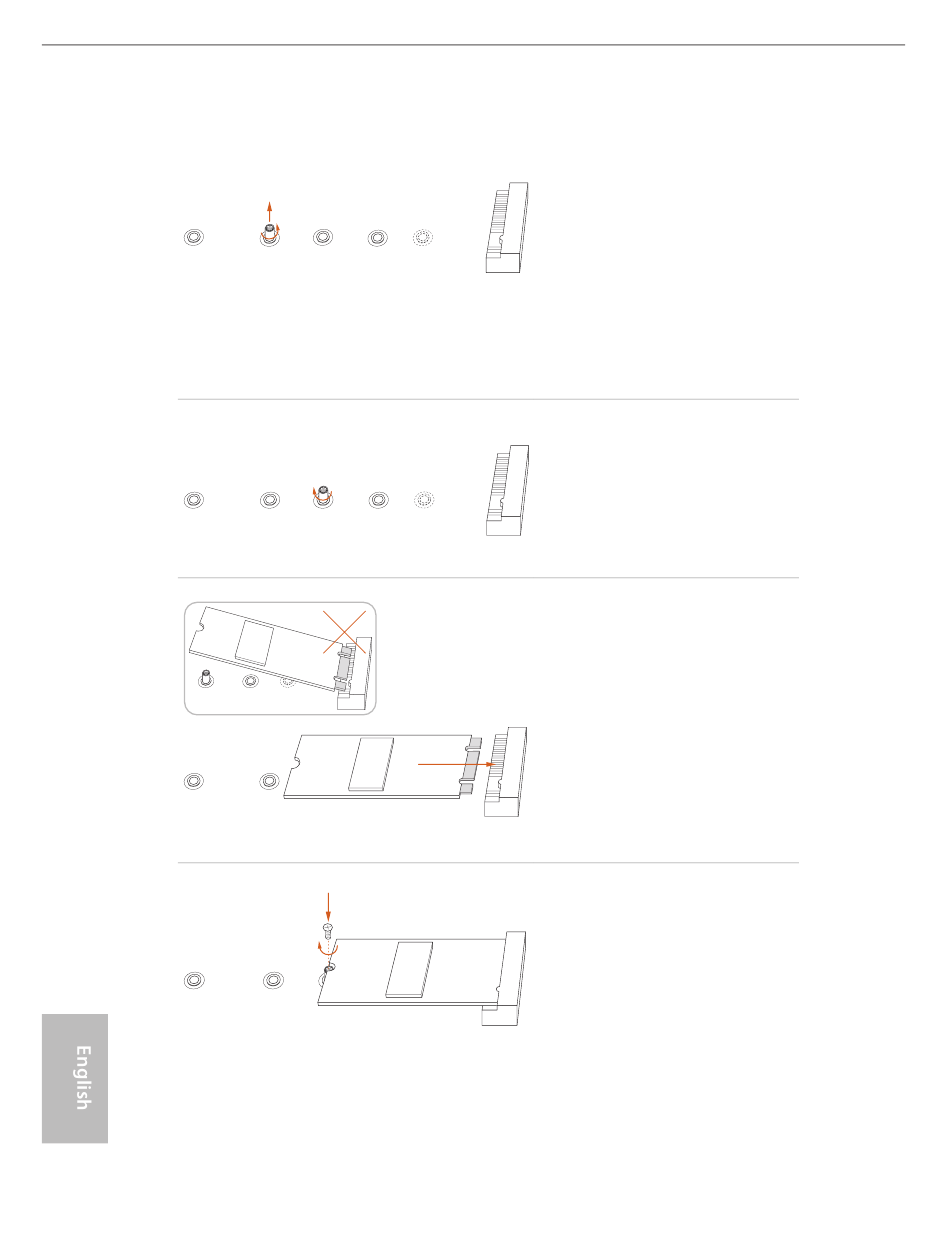 English