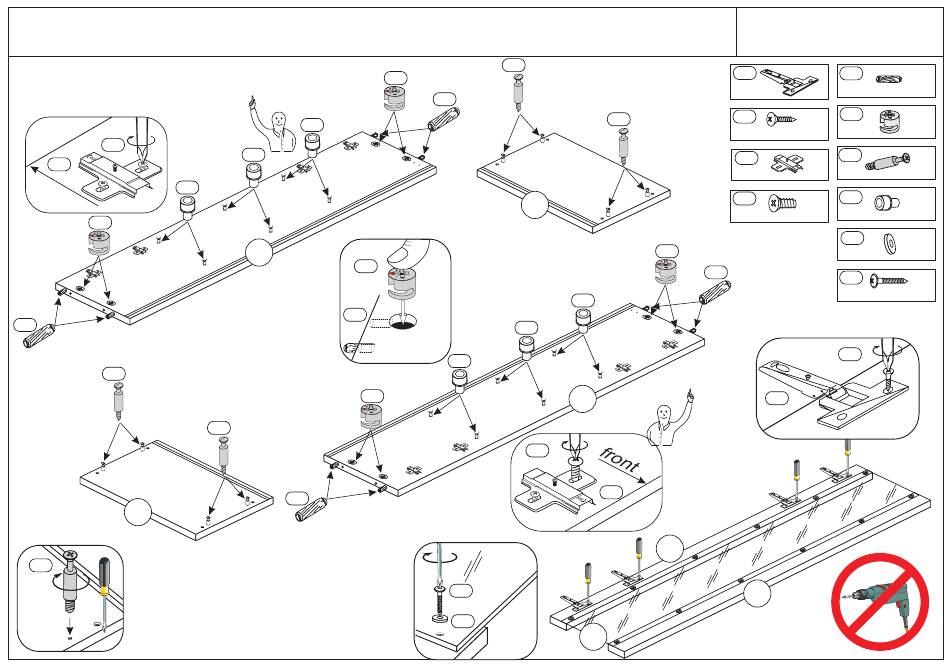 front