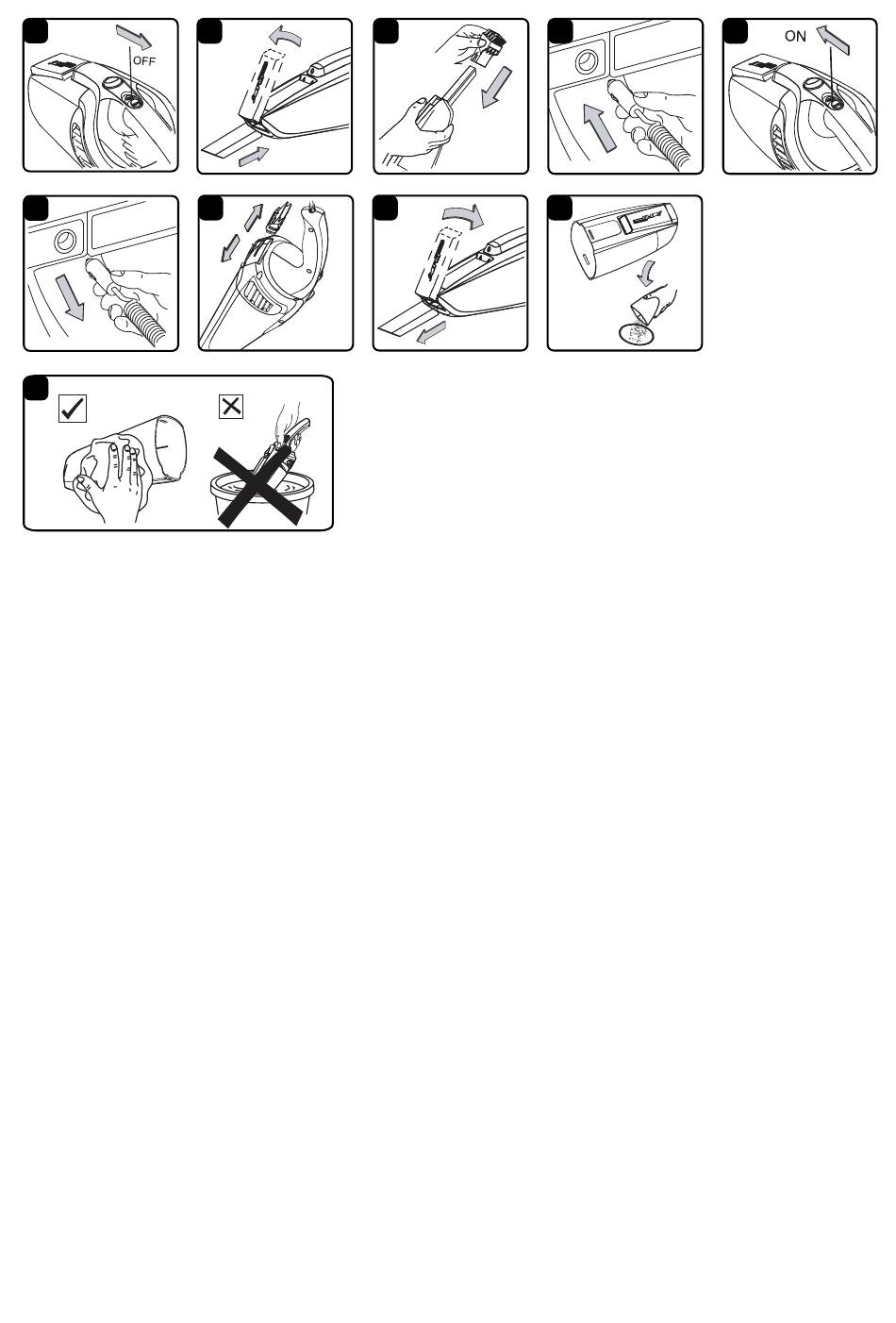 OFF

ON