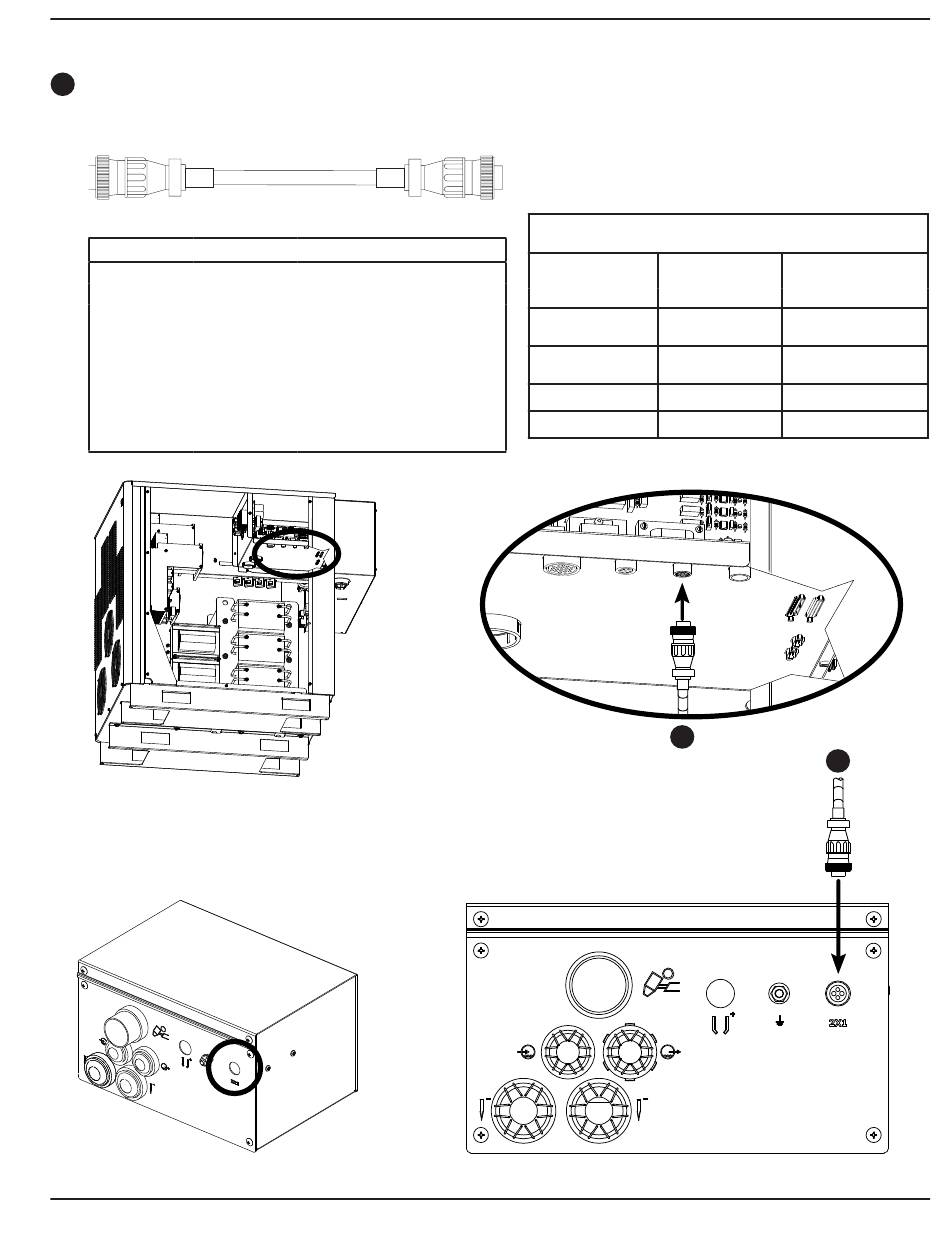 2X1