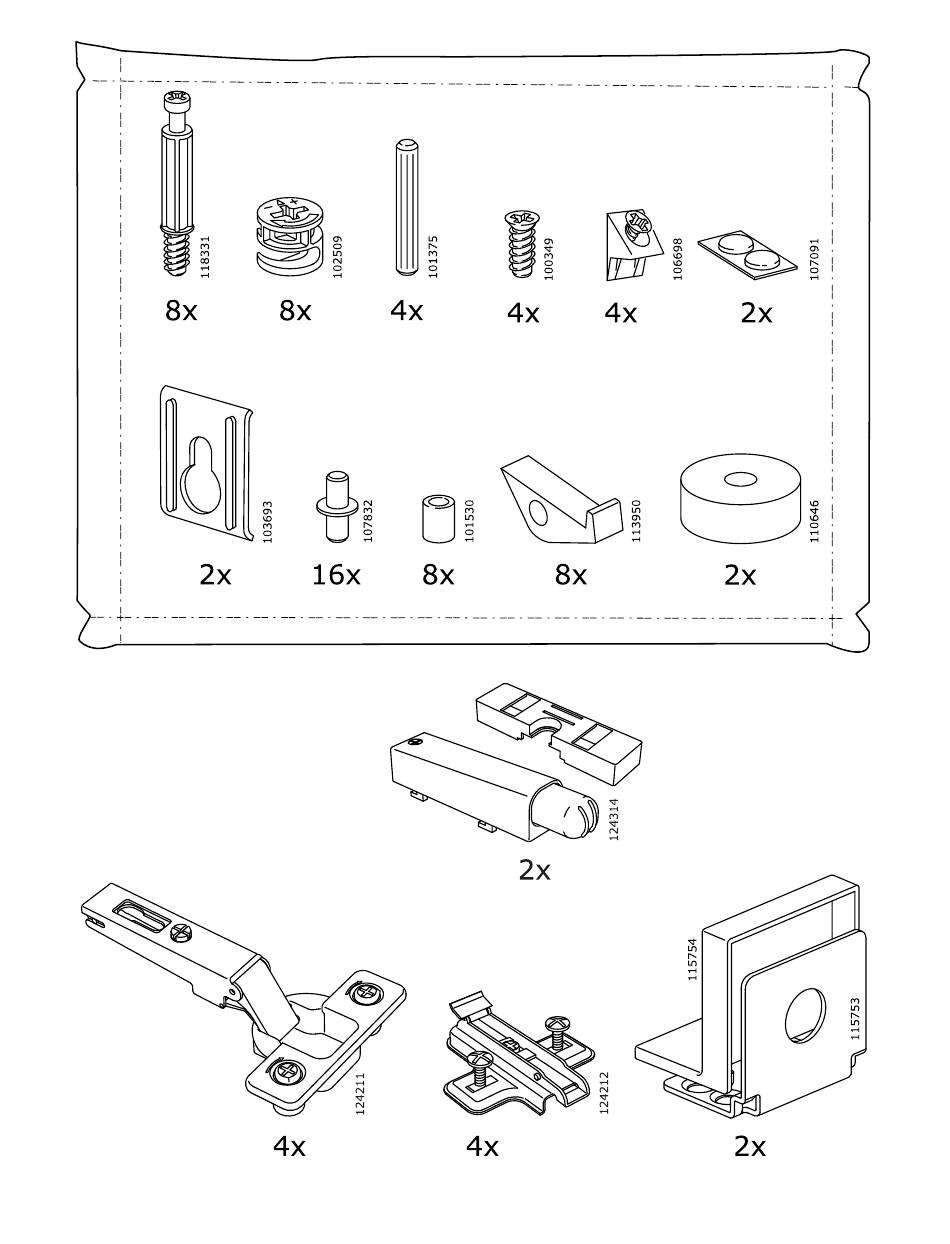 118331
8x

102509
8x

101375
4x

100349
4x

106698
4x

107091
2x

103693
2x

107832
16x

101530
8x

113950
8x

110646
2x

124314
2x

124211
4x

124212
4x

115754
115753
2x