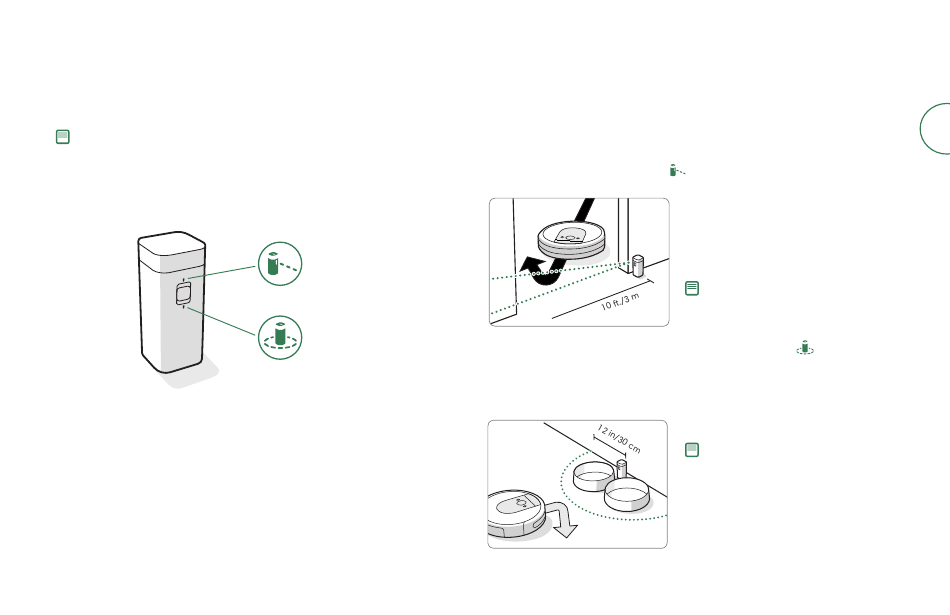 10 ft./3 m

12 in/30 cm