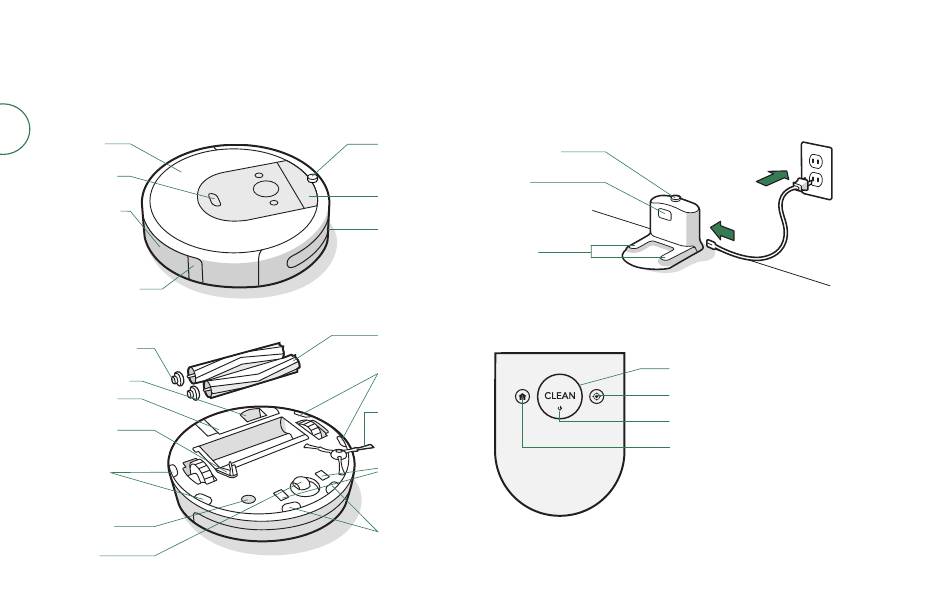 CLEAN