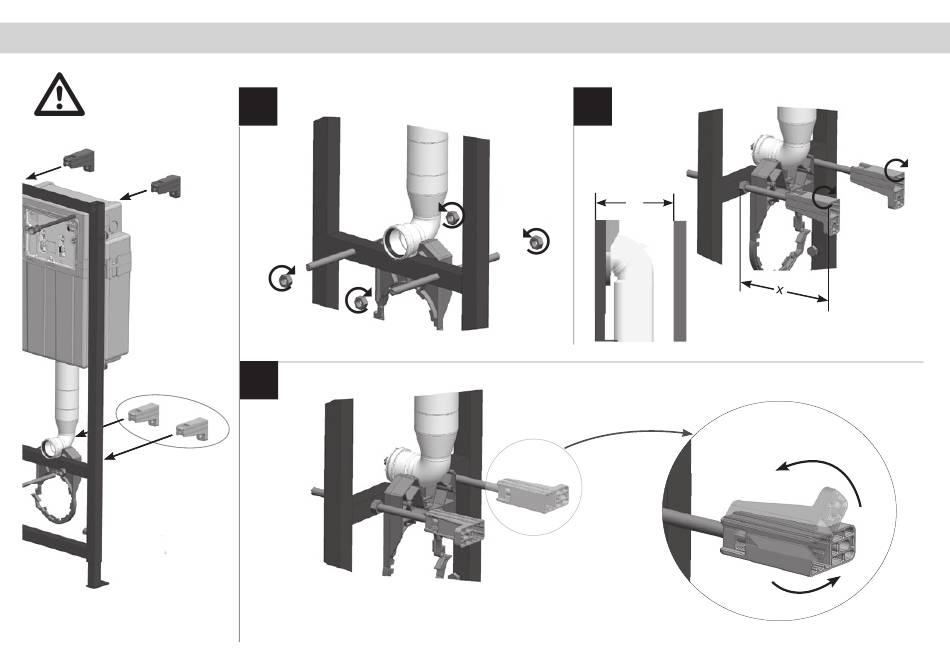 x