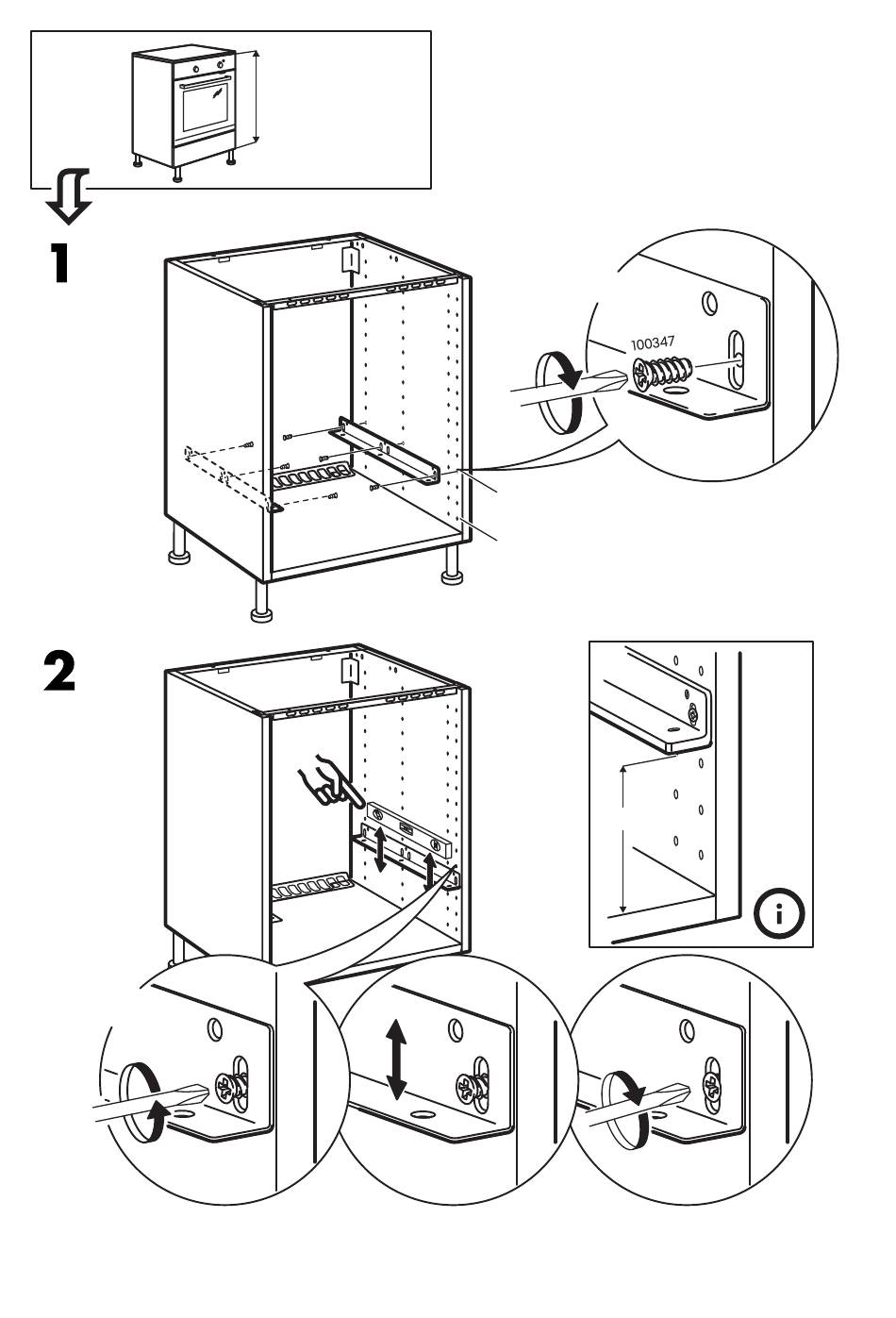 1

100347

2

i