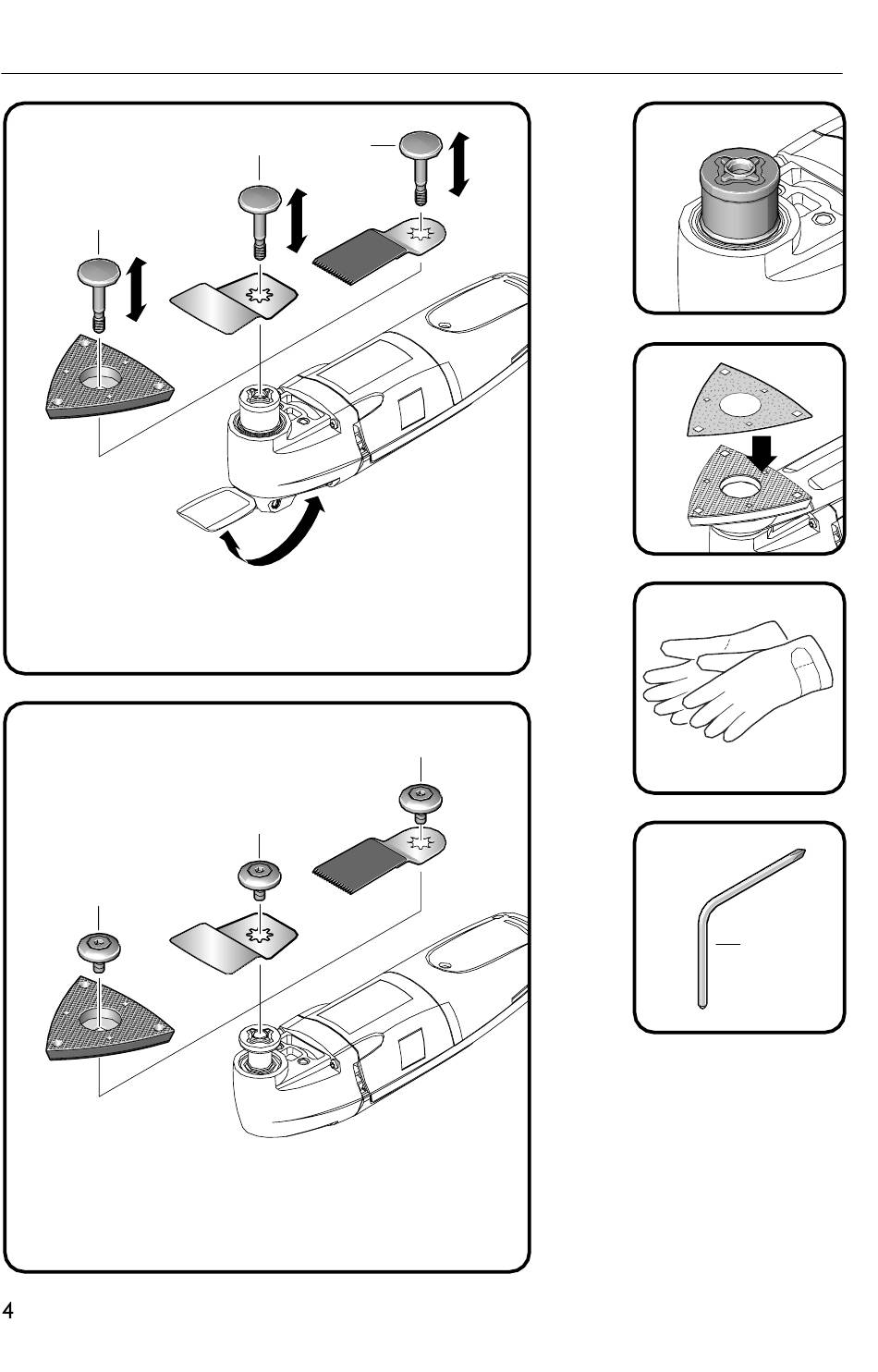 4