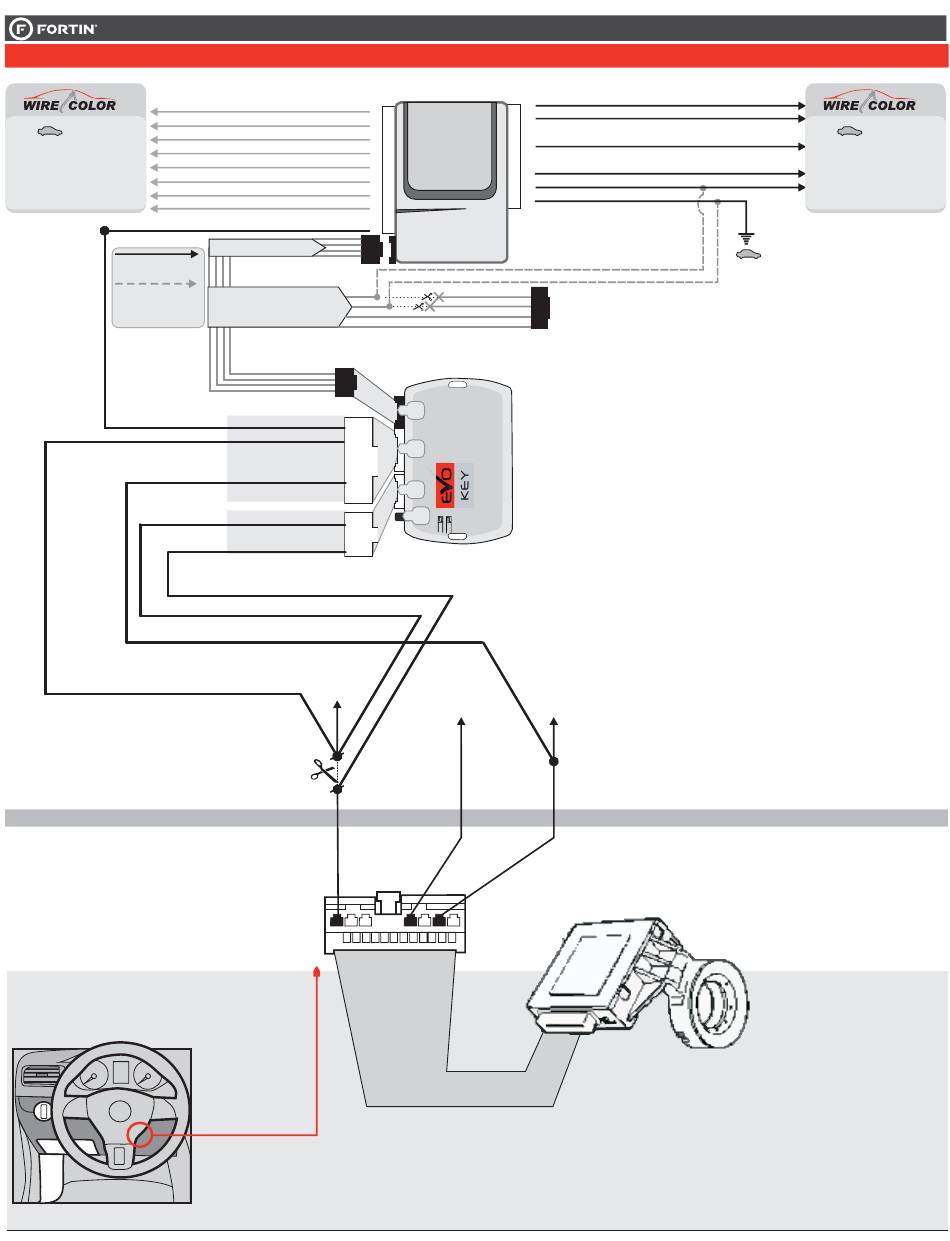 FORTIN

WIRE COLOR

WIRE COLOR

EVO KEY