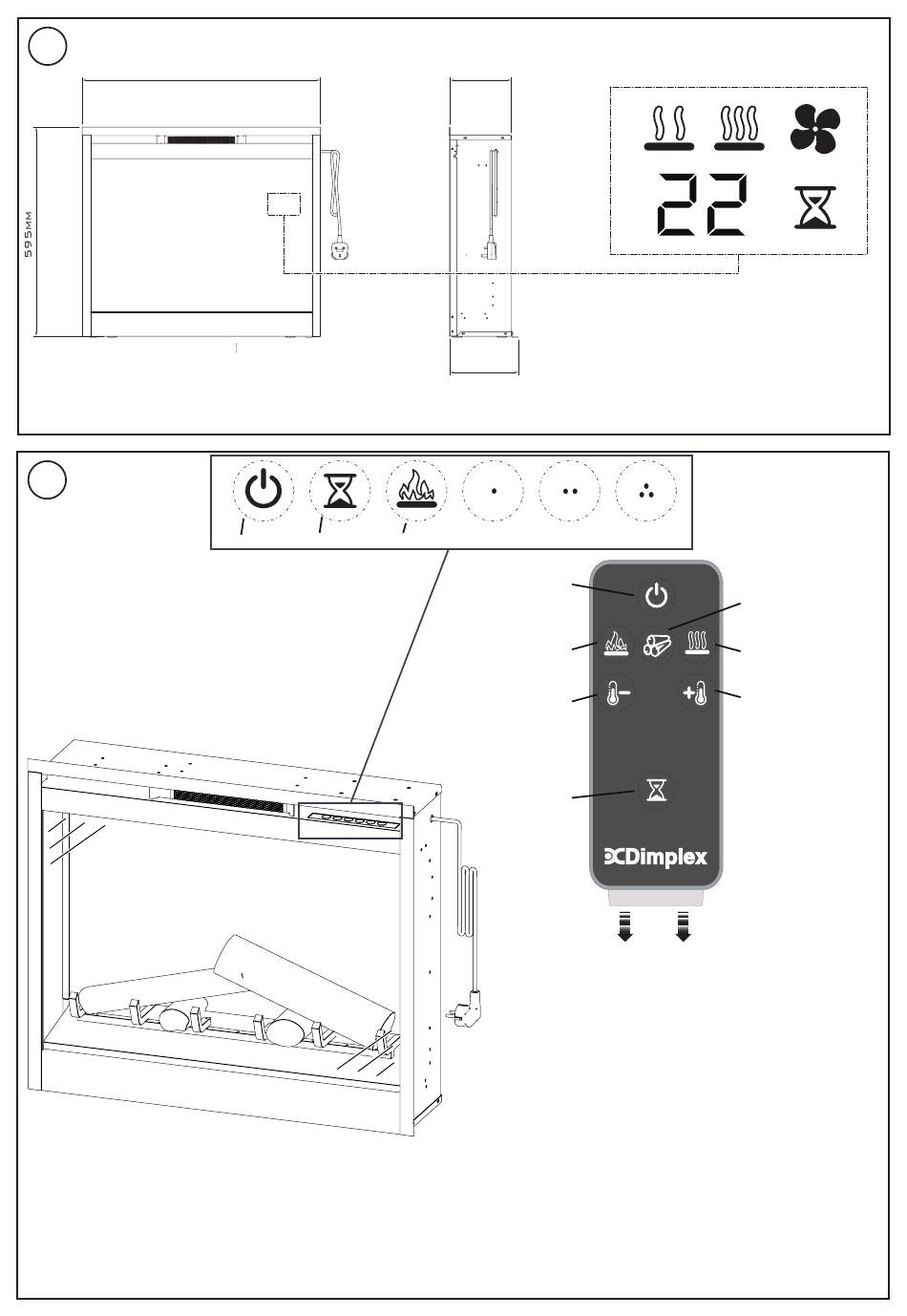 595MM

22

Dimplex