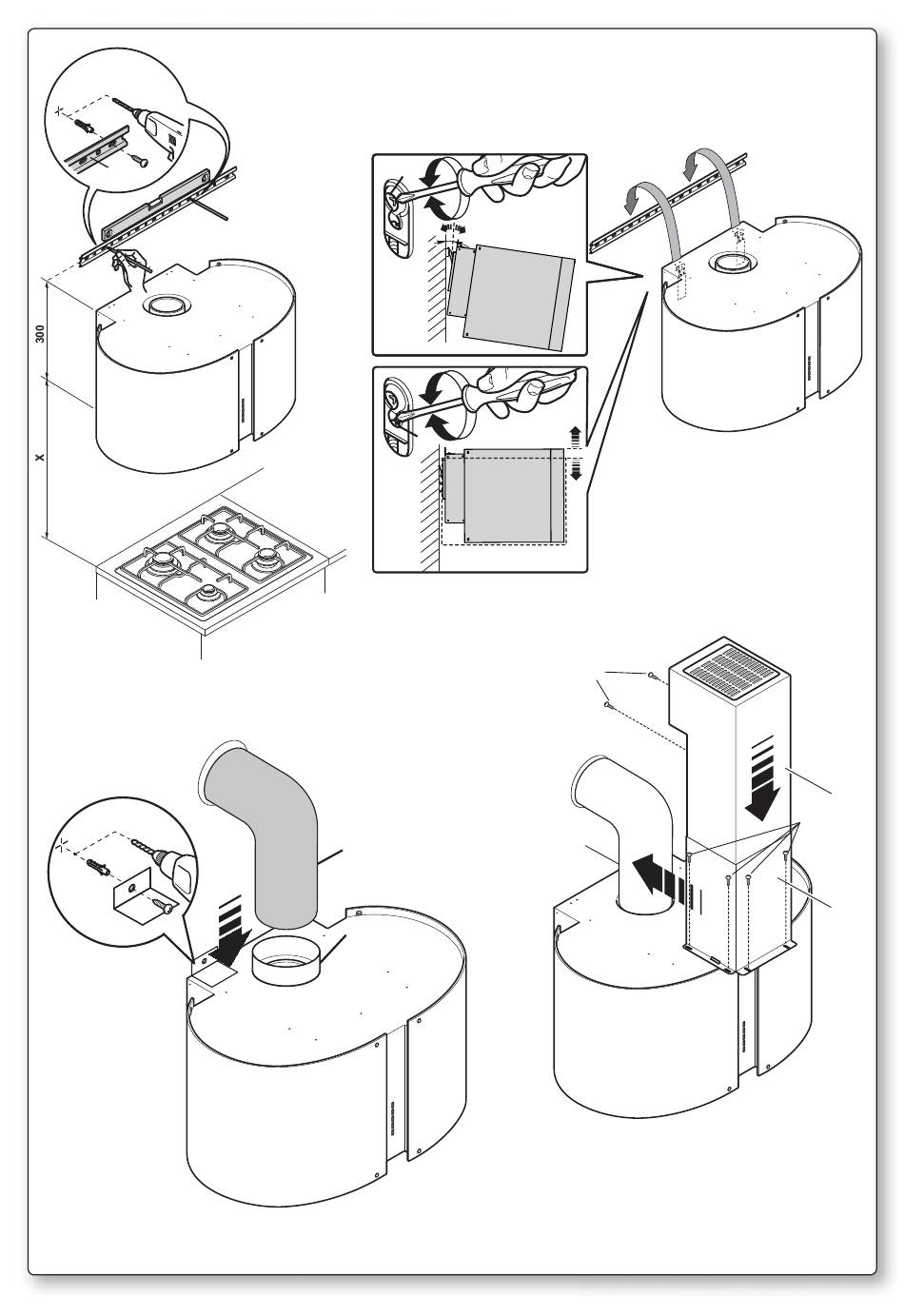 300

X