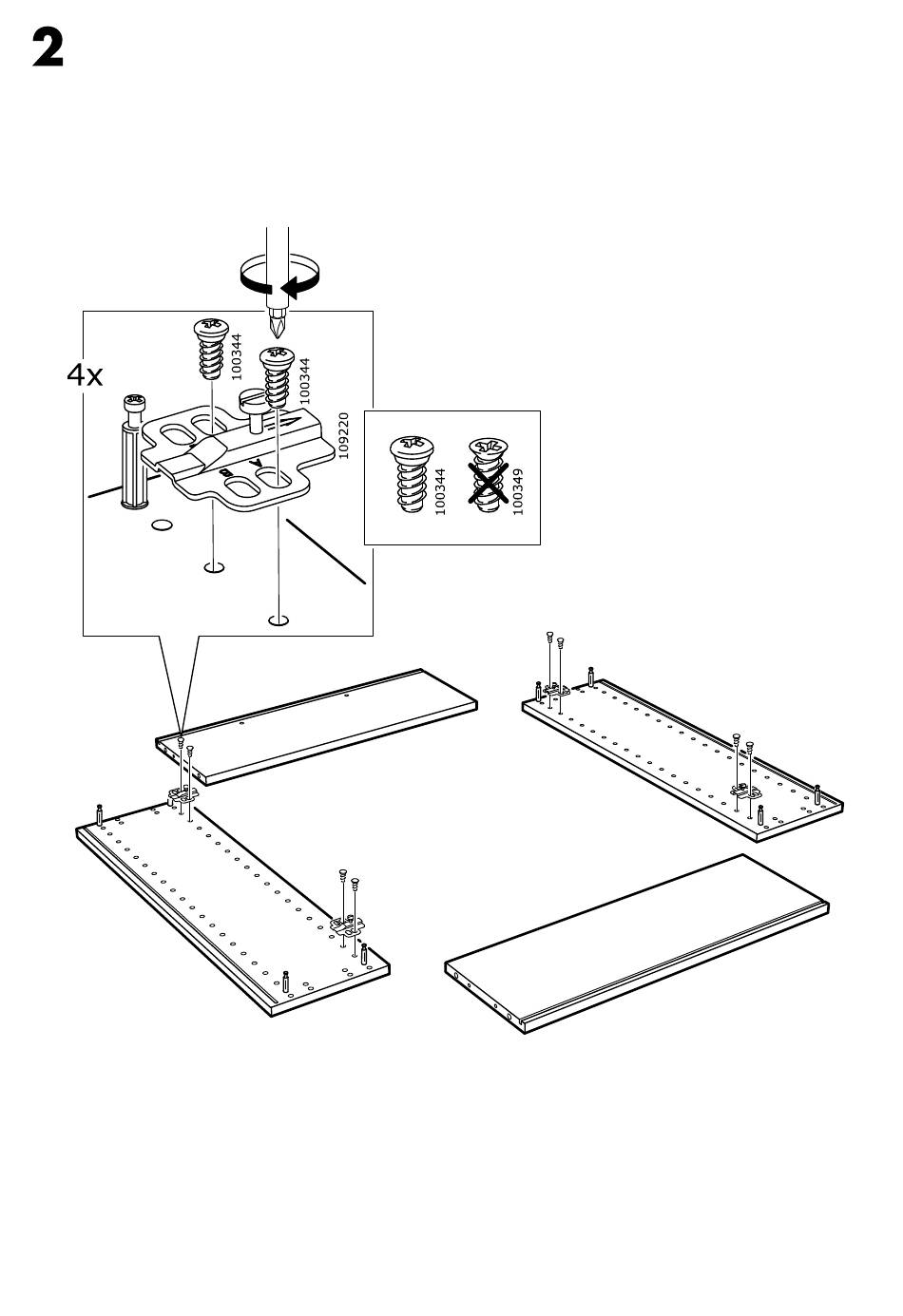 2

4x

100344

100344

109220

100344

100349