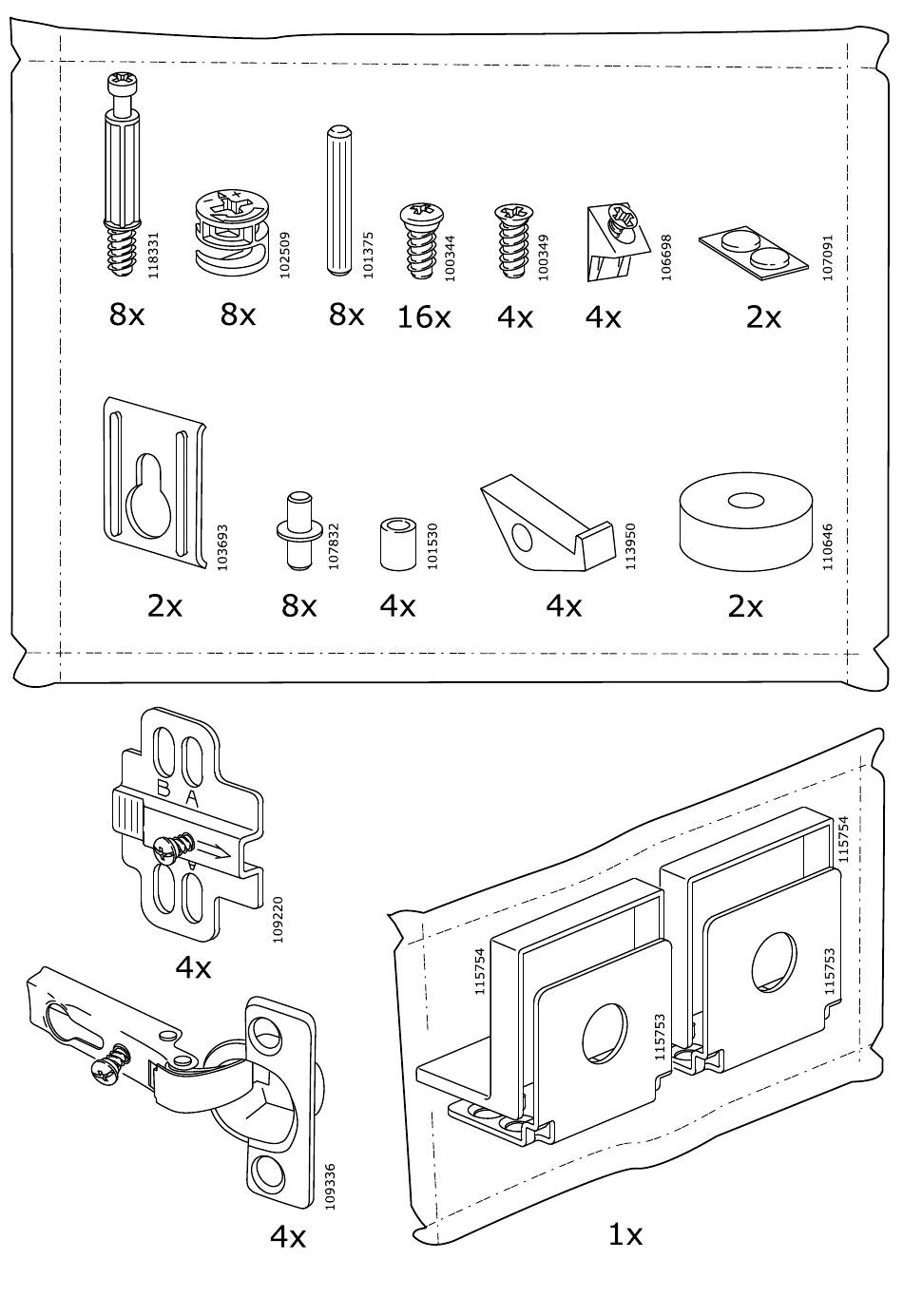 118331
8x

102509
8x

101375
8x

100344
16x

100349
4x

106698
4x

107091
2x

103693
2x

107832
8x

101530
4x

113950
4x

110646
2x

B A

109220
4x

109336
4x

115754
115753
115754
115753
1x