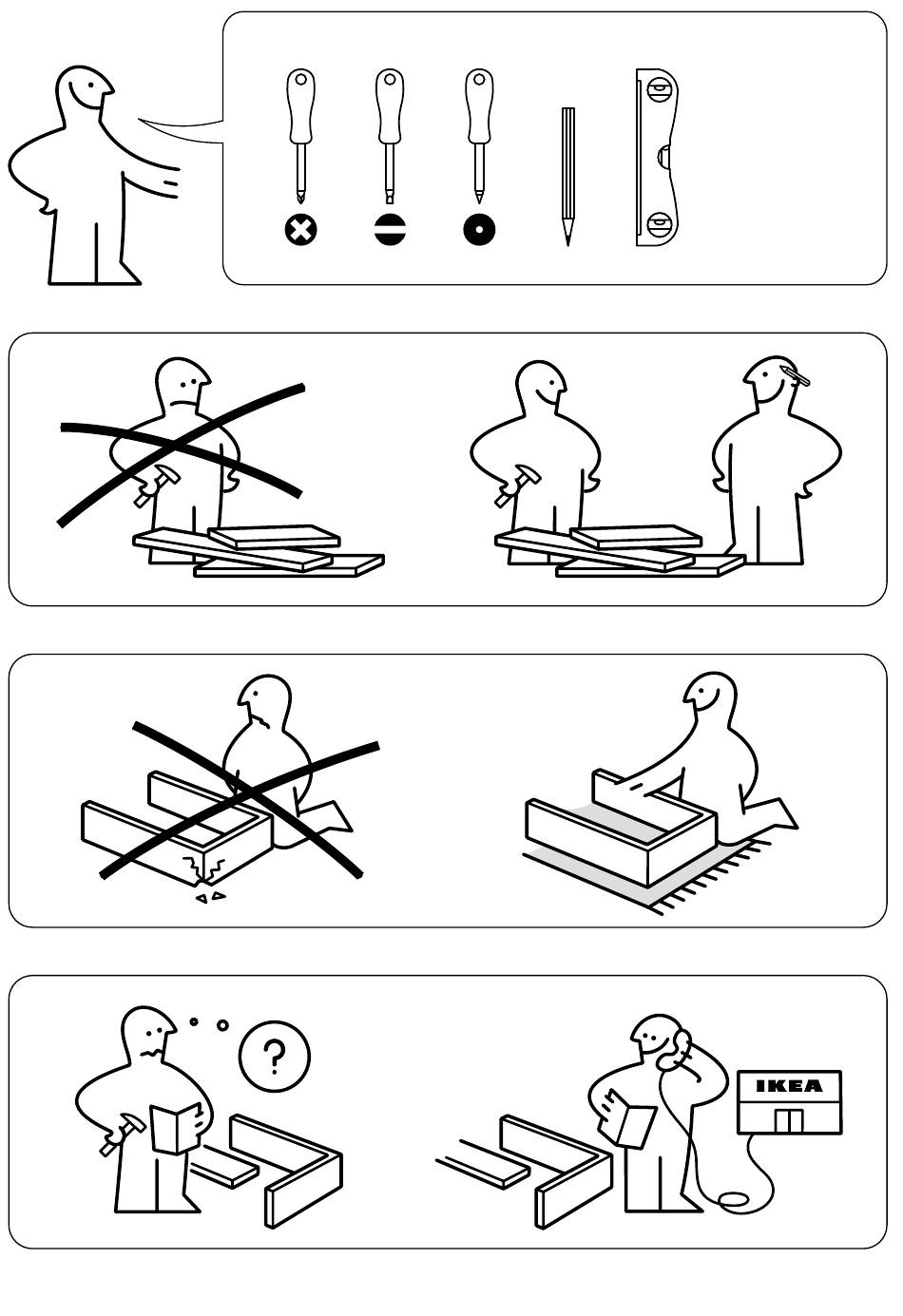 ?

IKEA