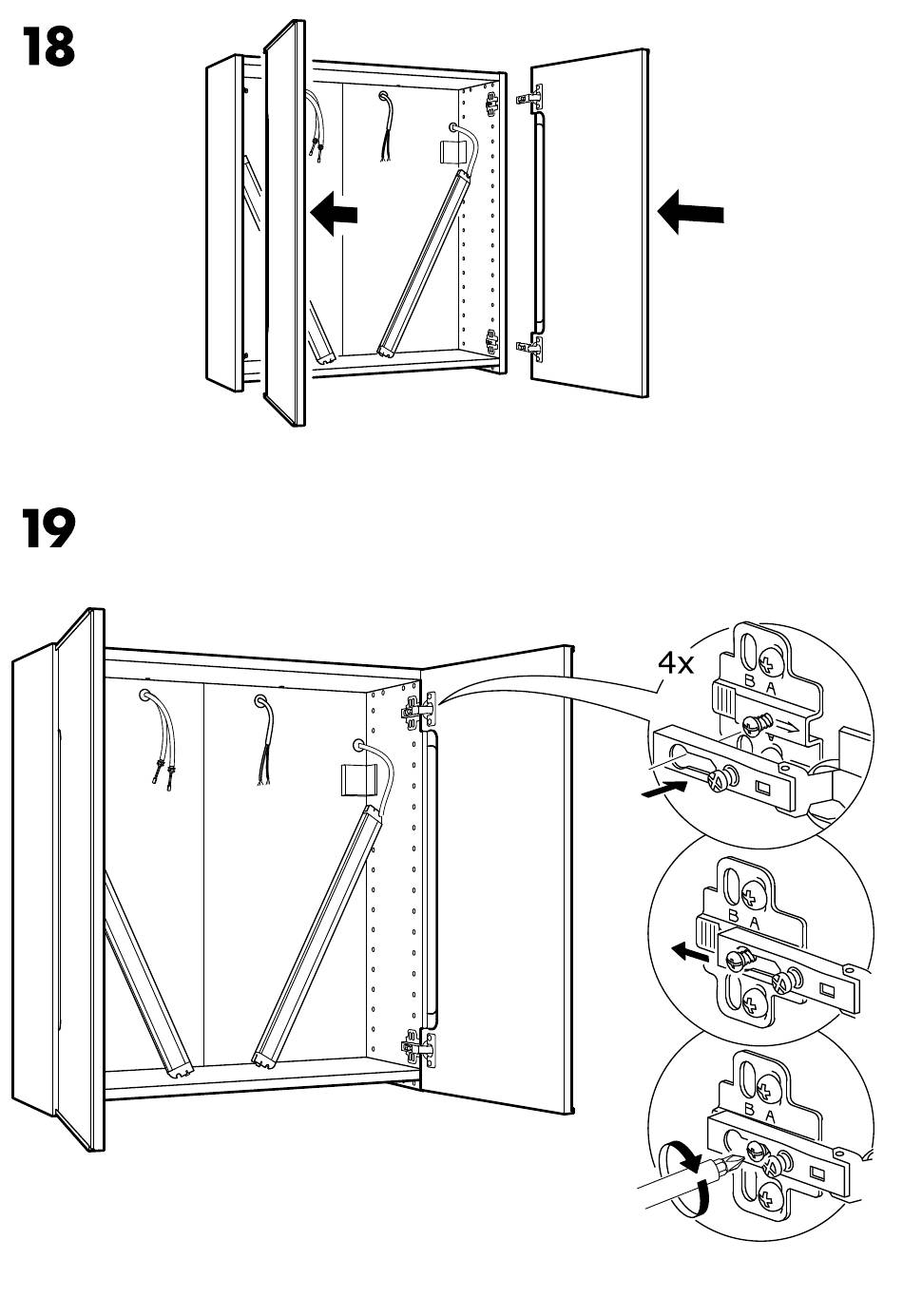 18

19

4x

B A

B A

B A