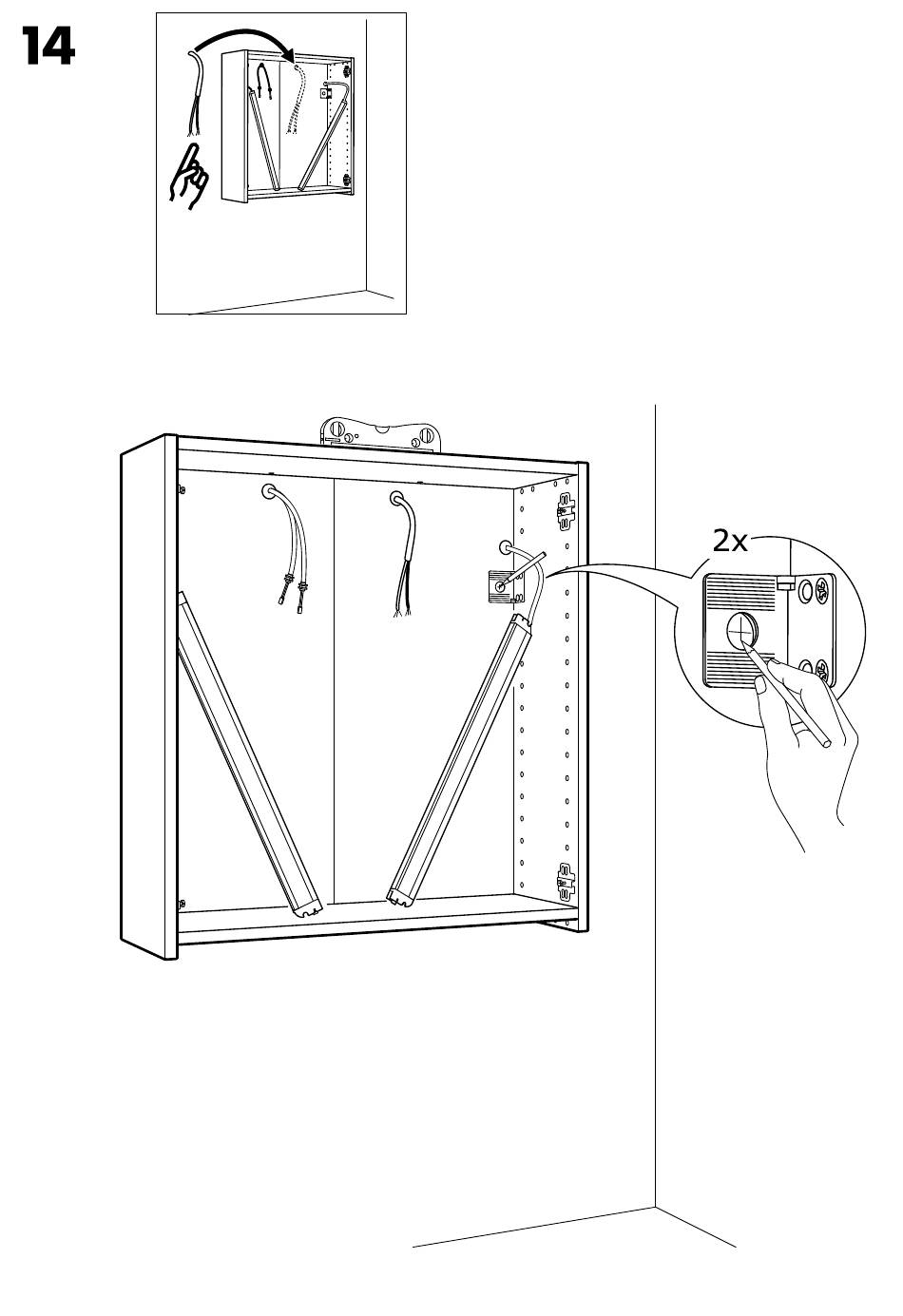 14

2x