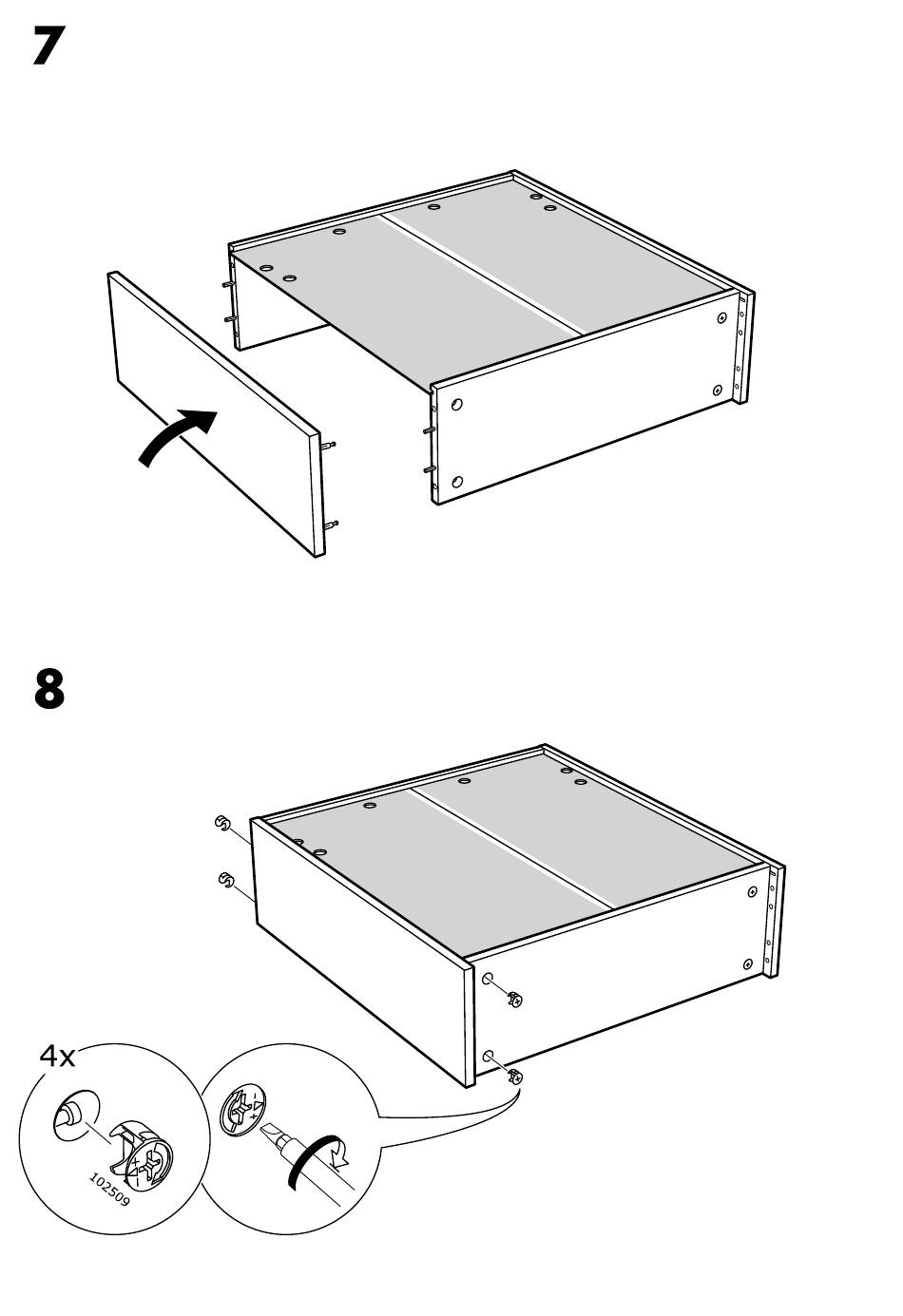 7

8

4x

102509