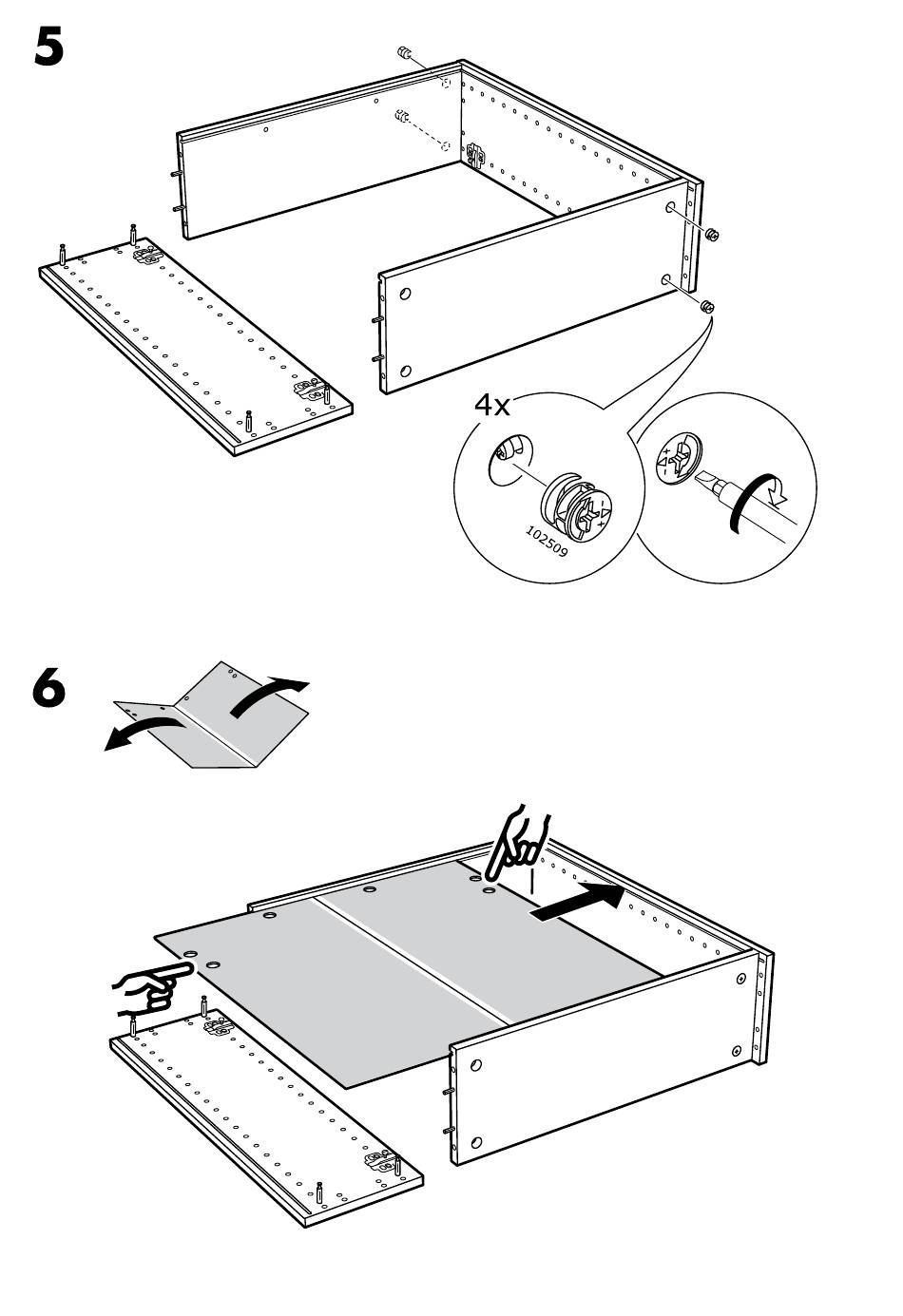 5

4x

102509

6