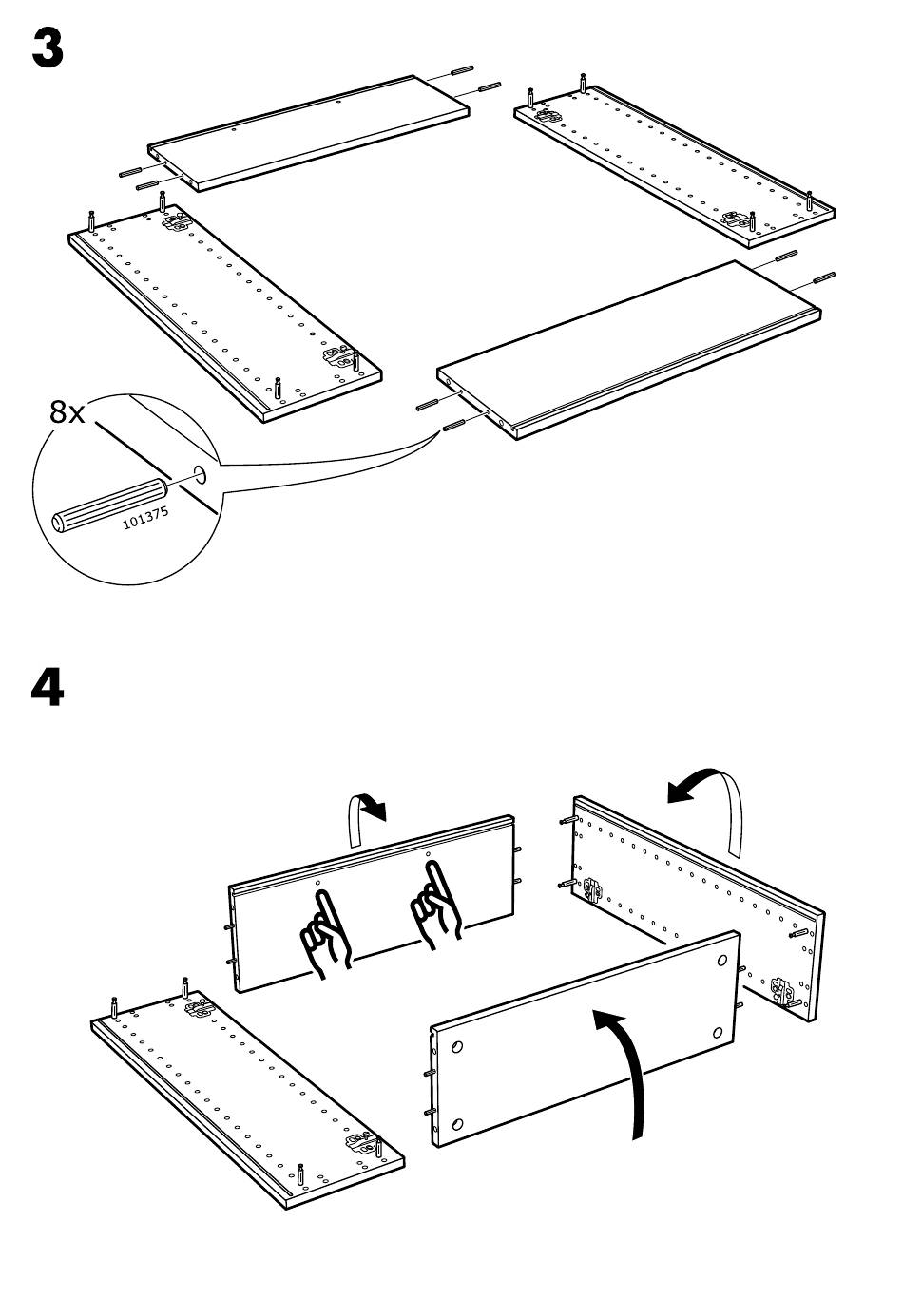 3

8x

101375

4