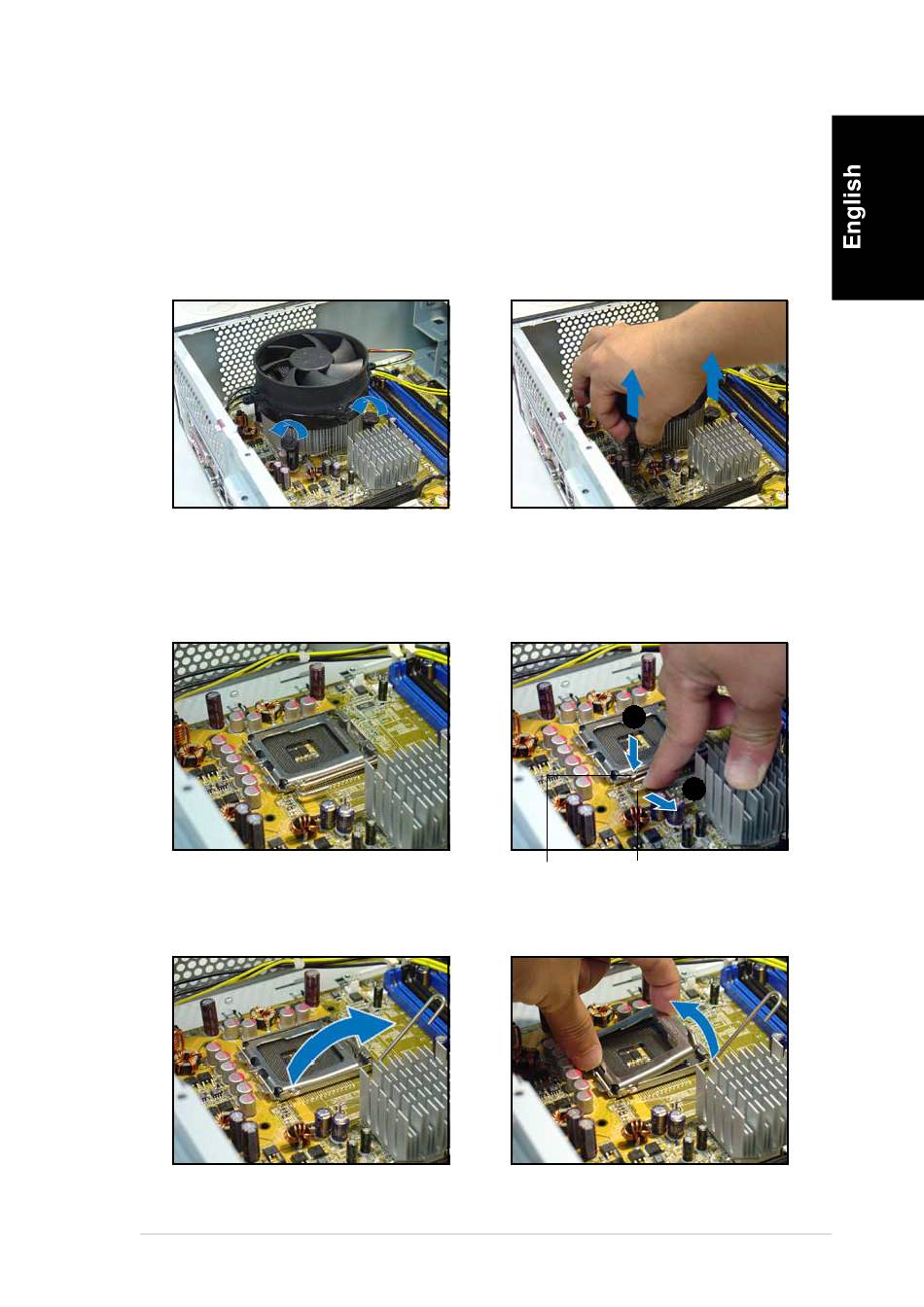 English