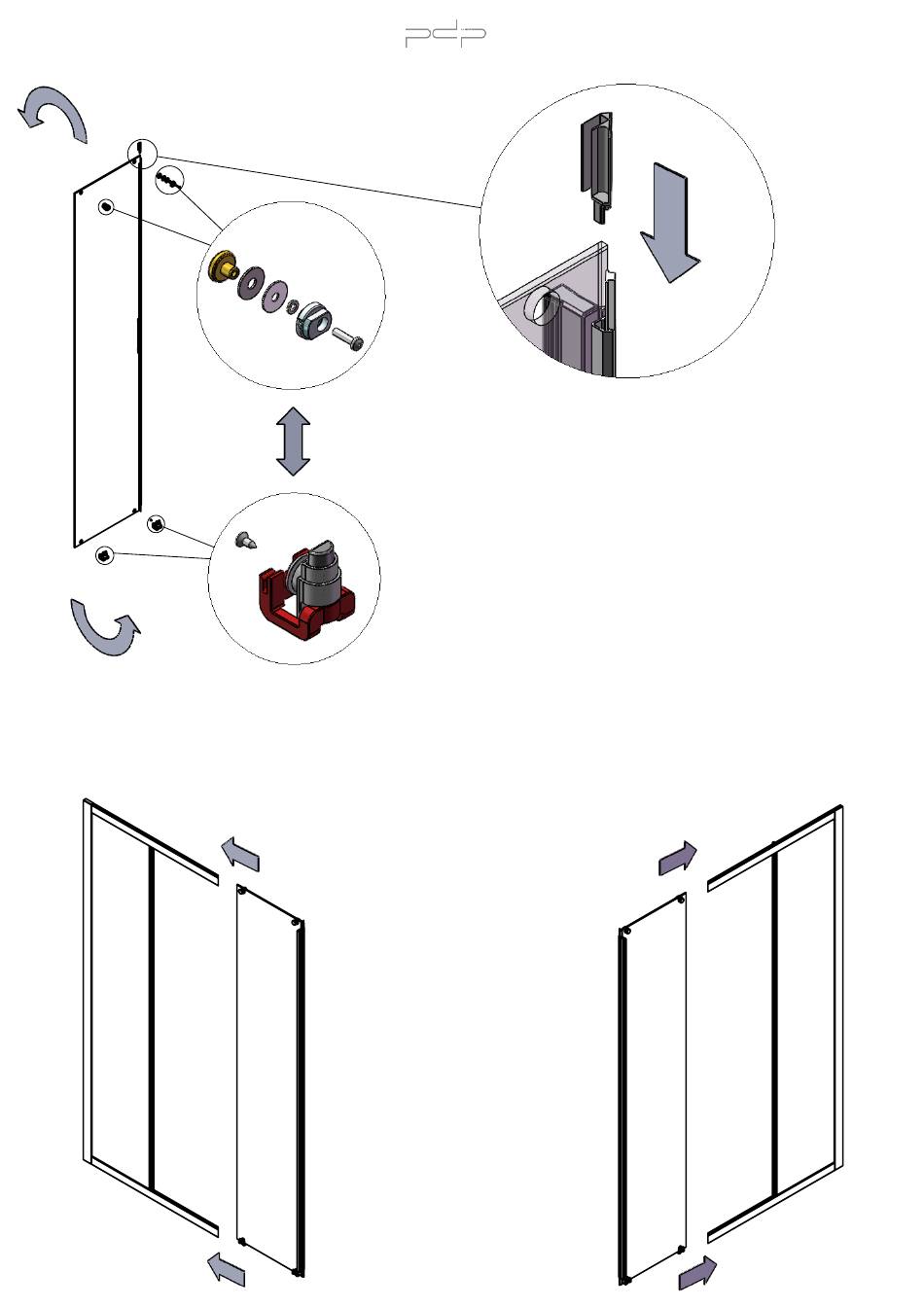 pdp