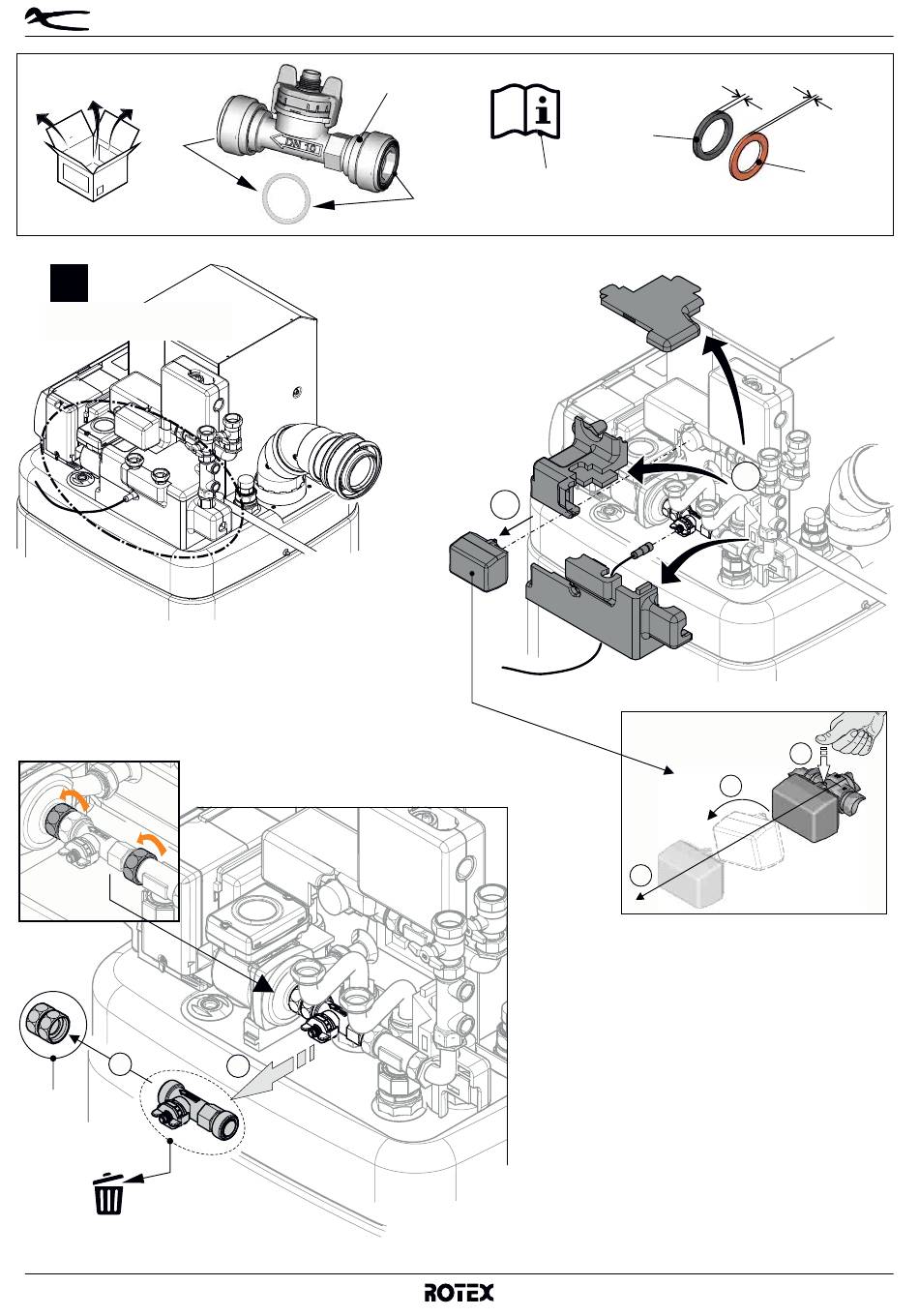 DN 10

ROTEX