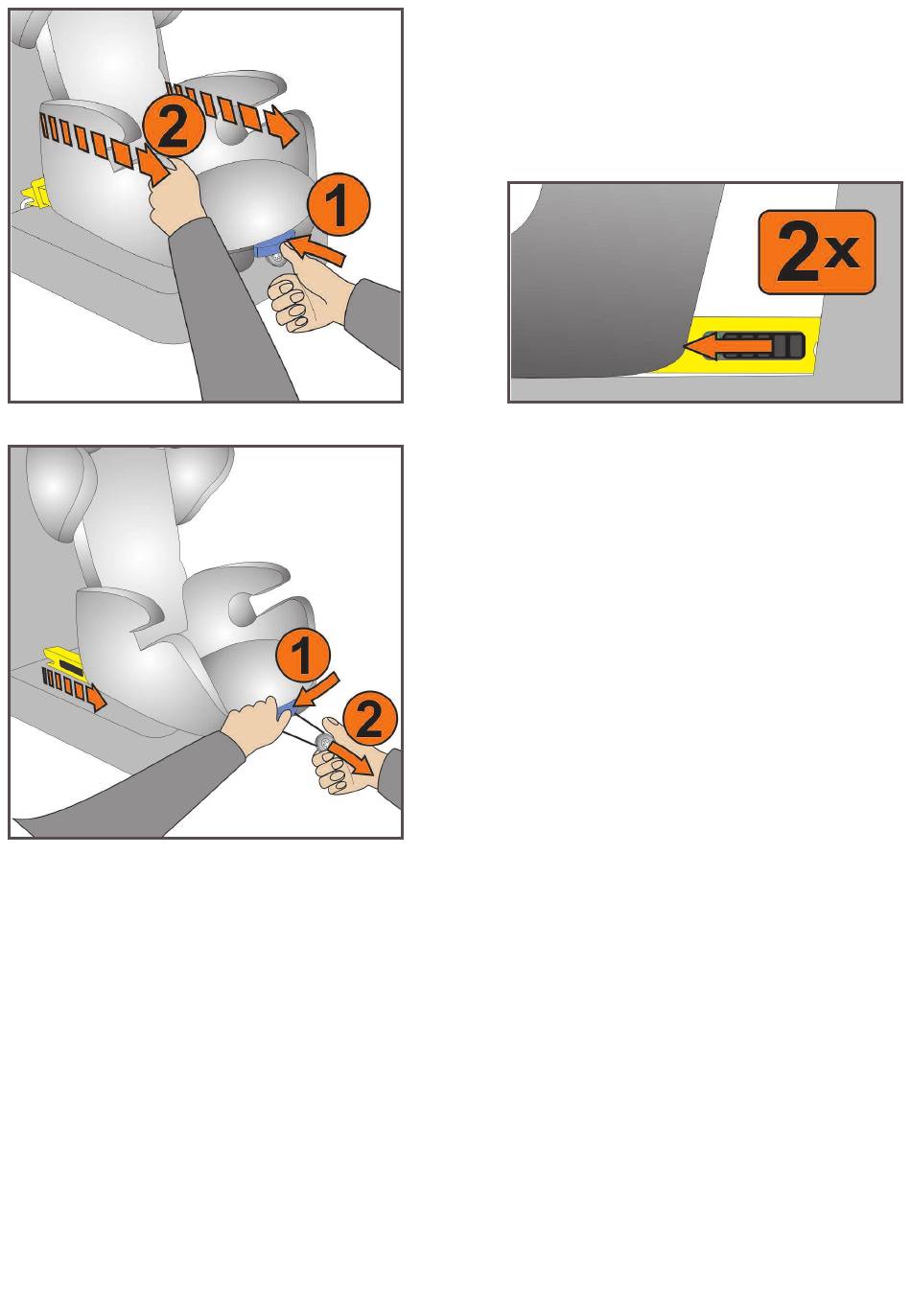 2
1

2x

1
2