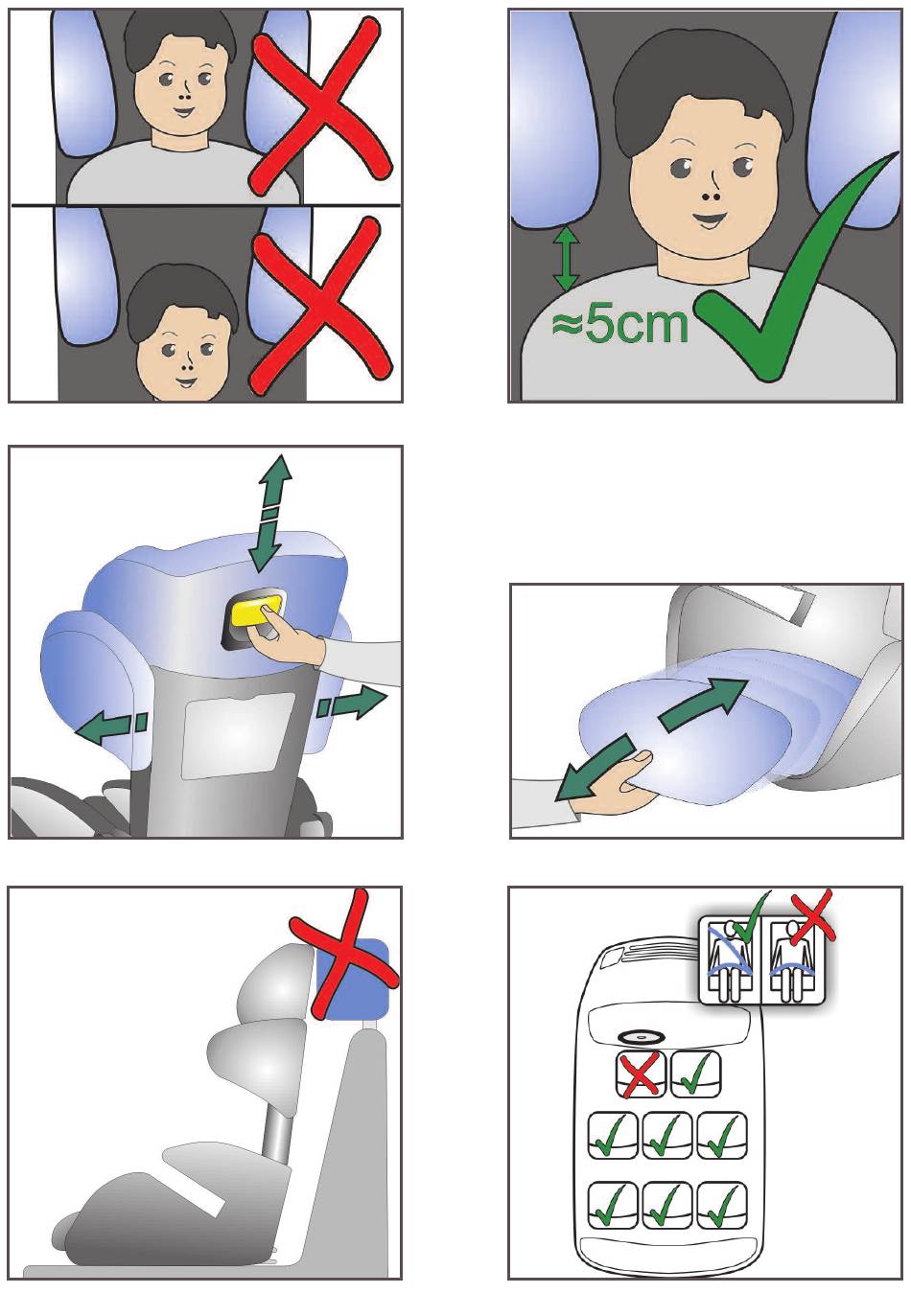 ≈5cm