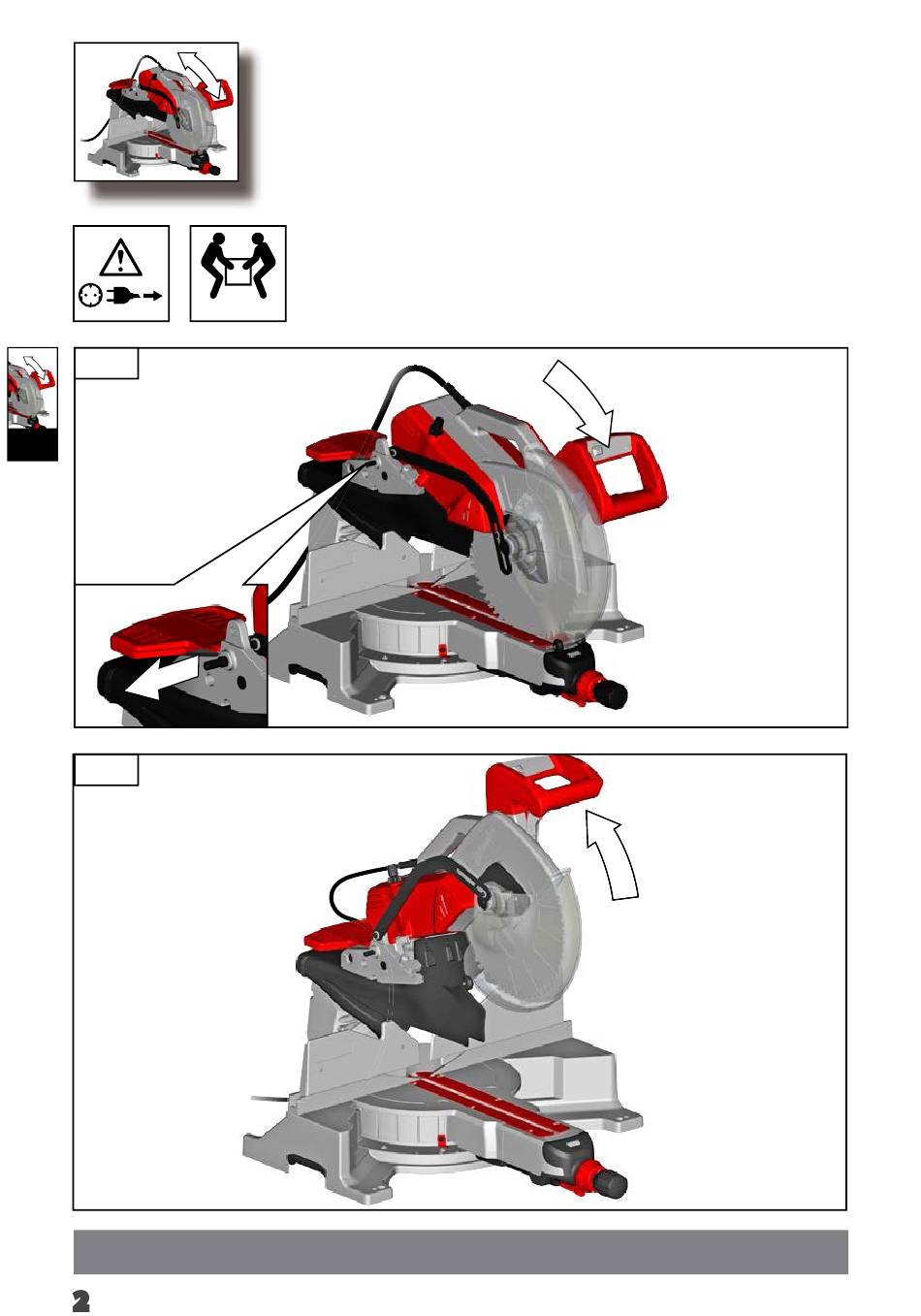 2