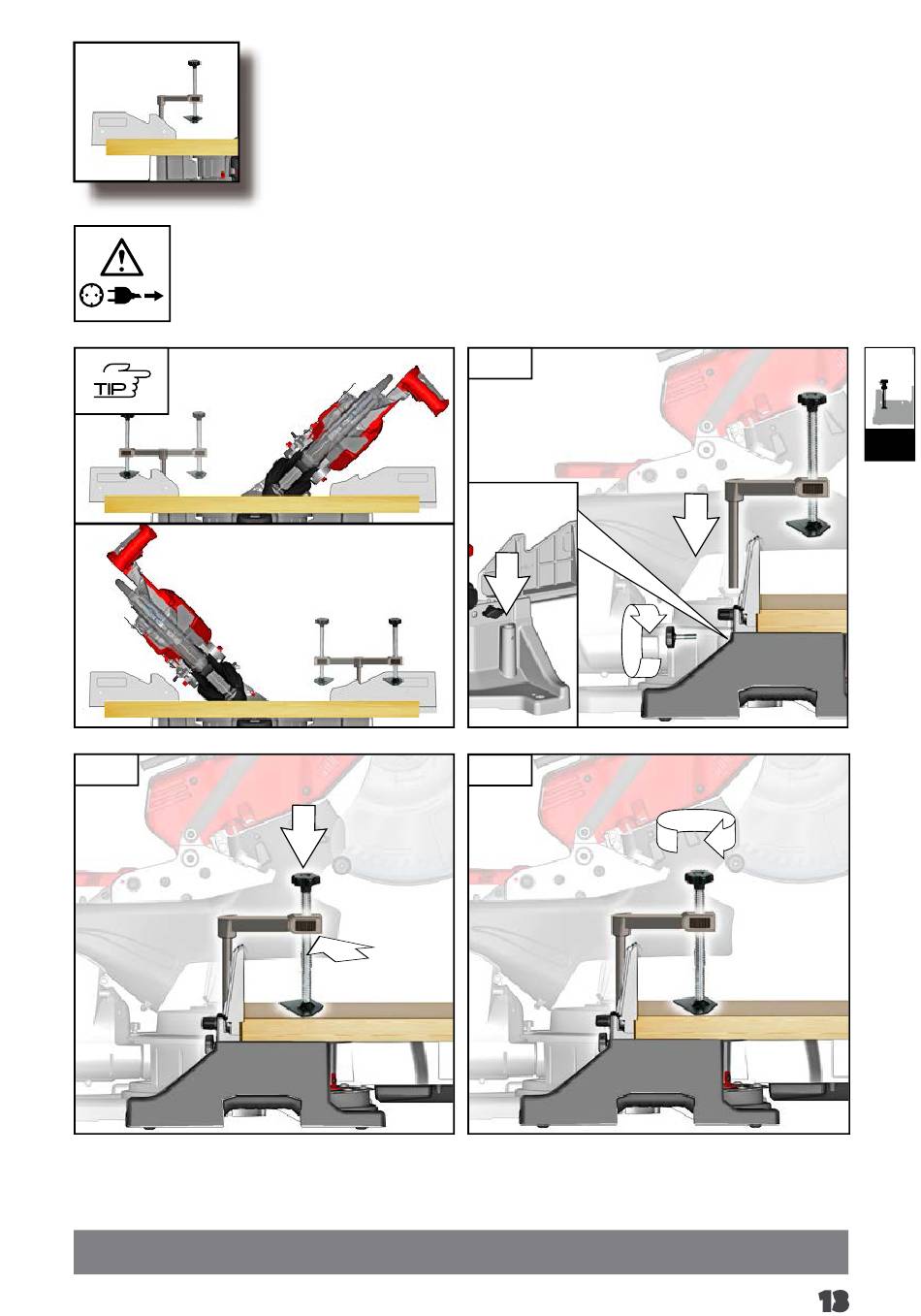 TIP

13