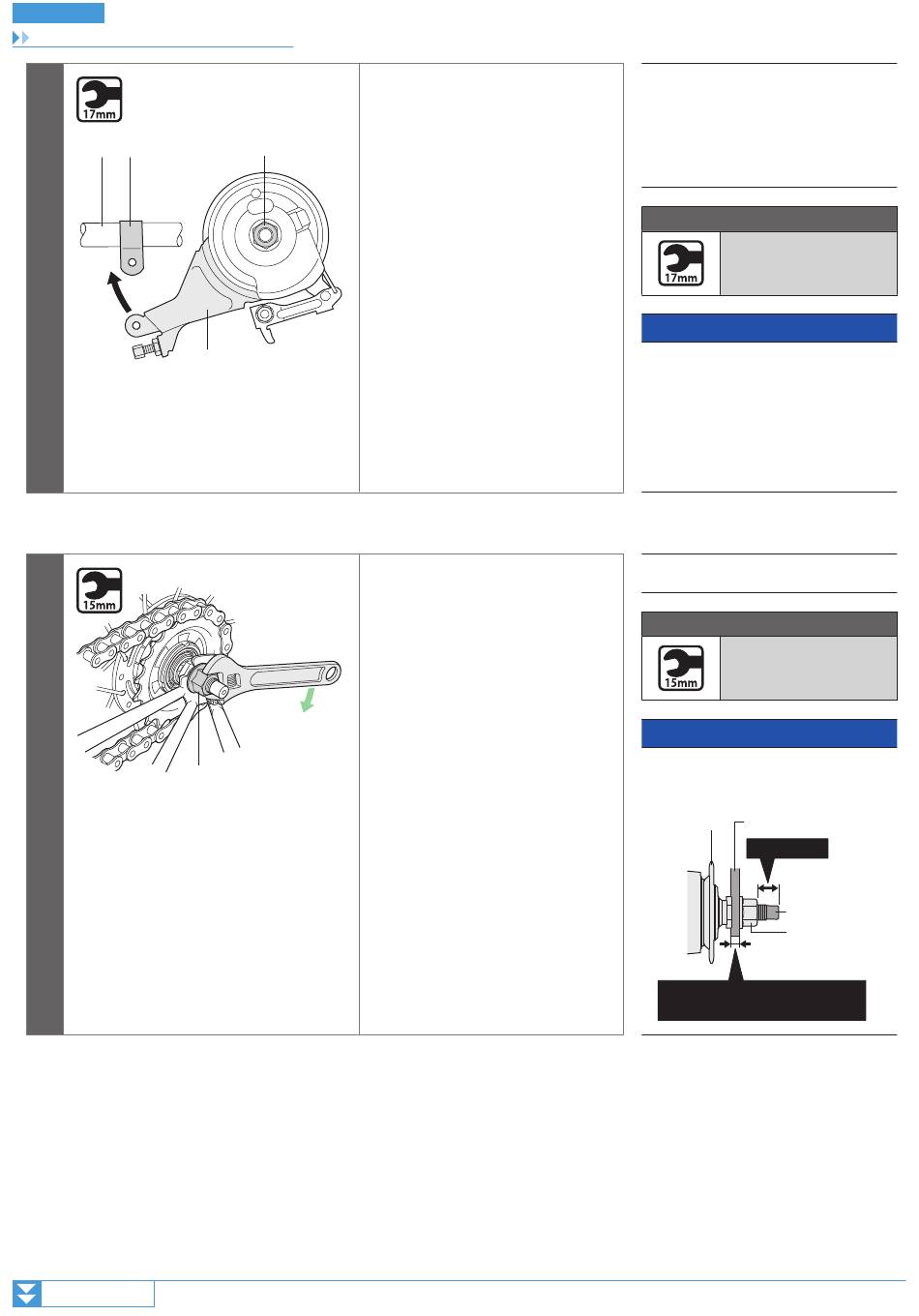 17mm

17mm

15mm

15mm