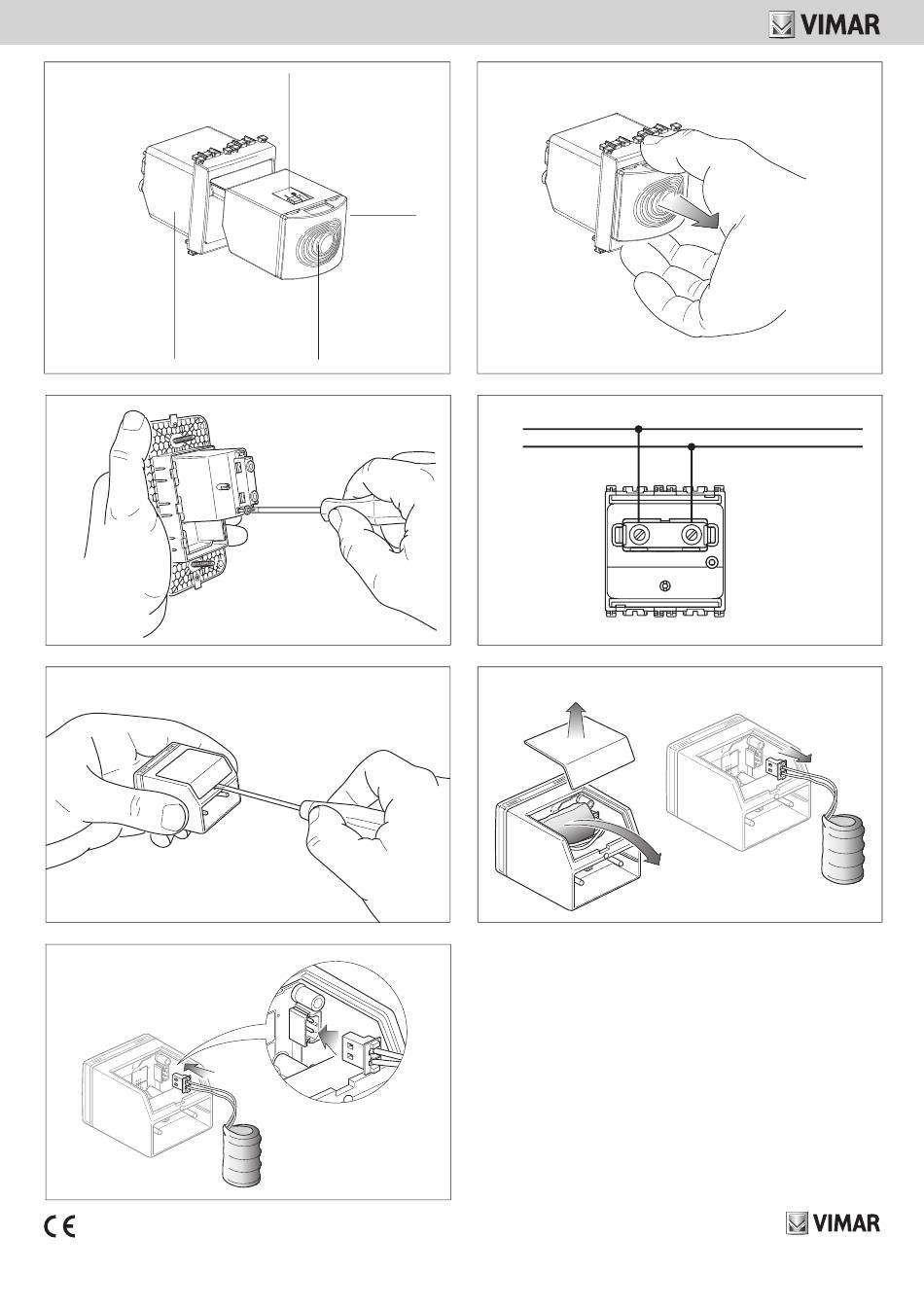 VIMAR

CE

VIMAR