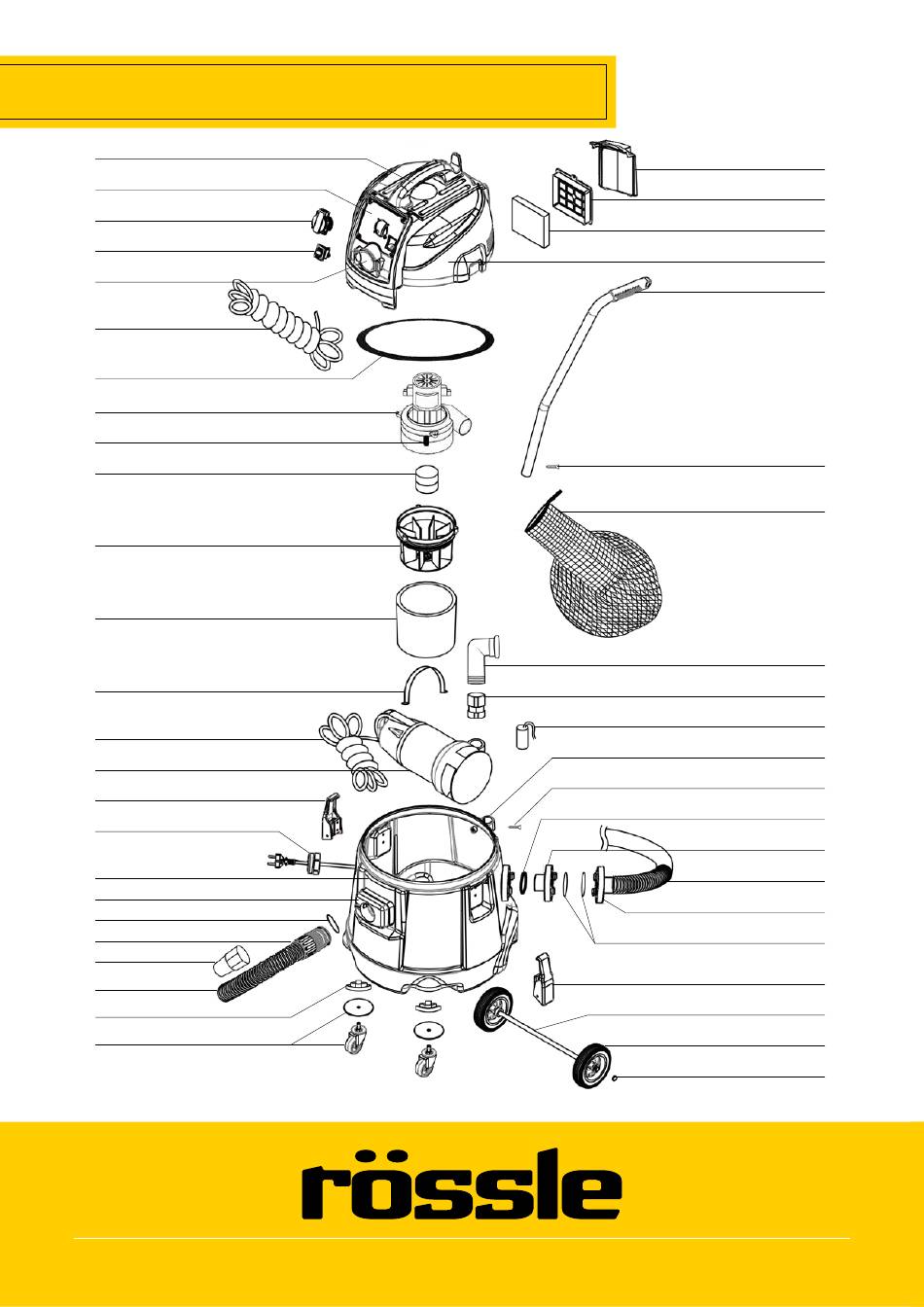 rössle