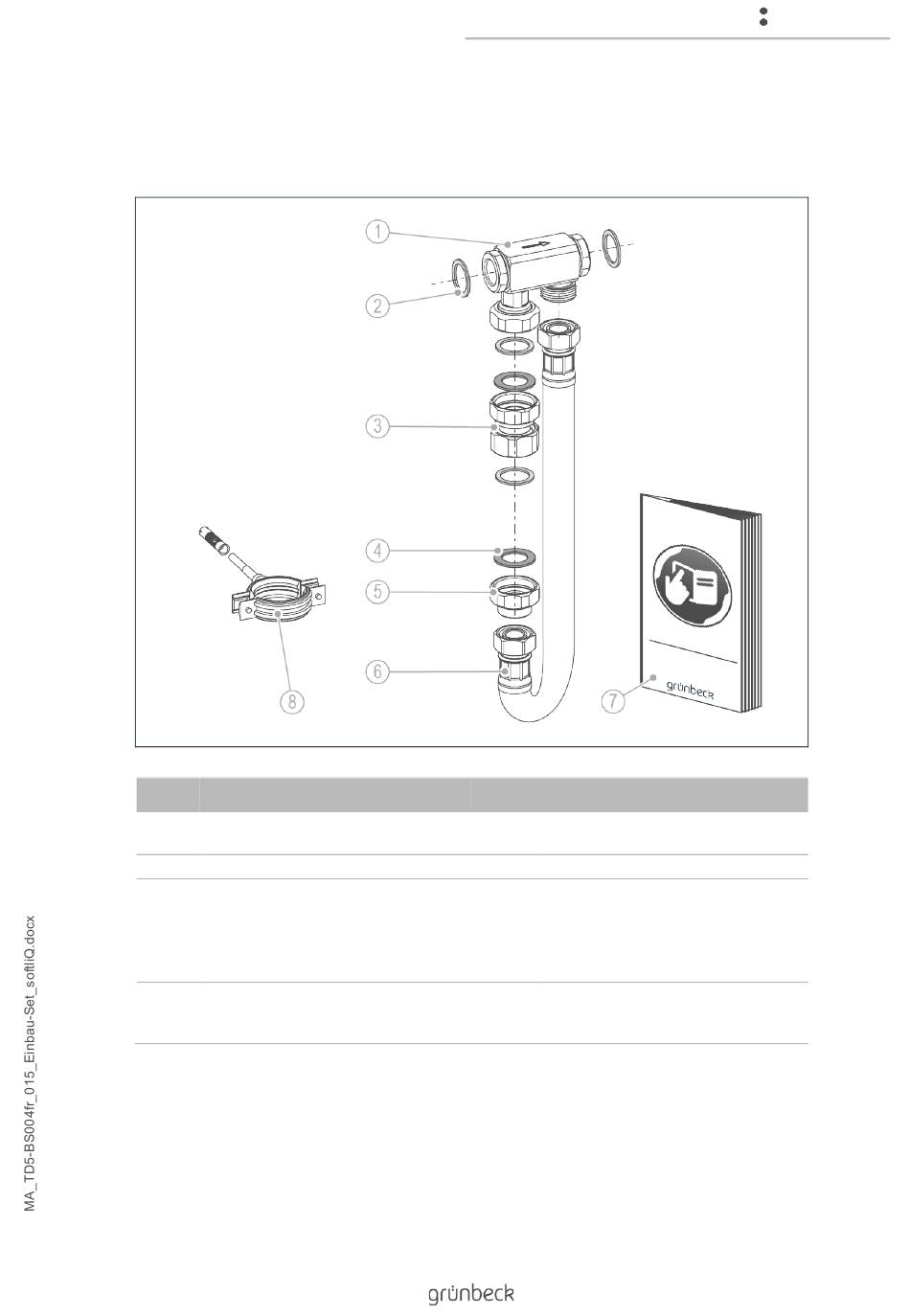 1

2

3

4

5

6

7

8

grünbeck

MA_TD5-BS004fr_015_Einbau-Set_softliQ.docx

grünbeck