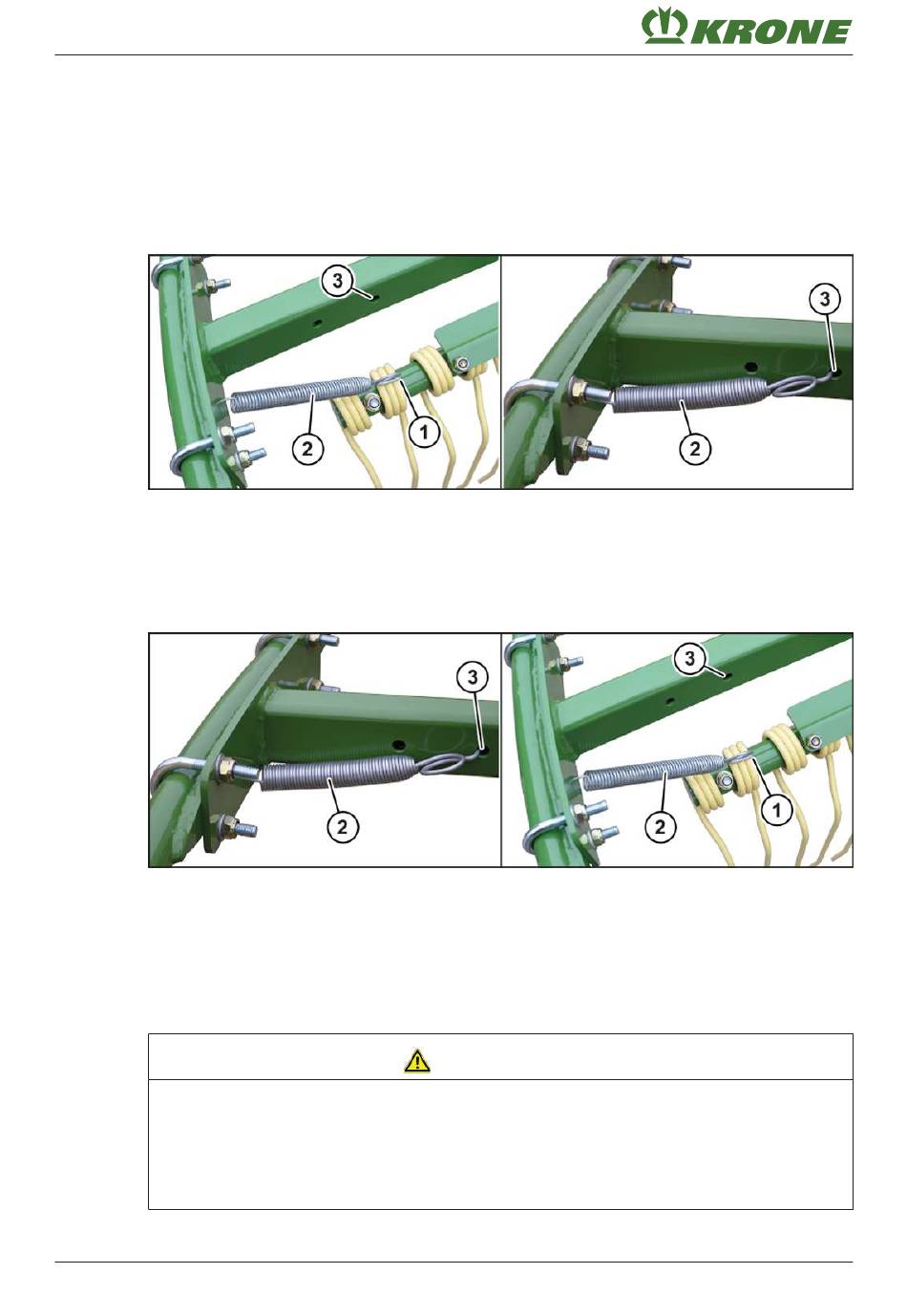 KRONE

3
2
1
3
2

3
2
3
2
1